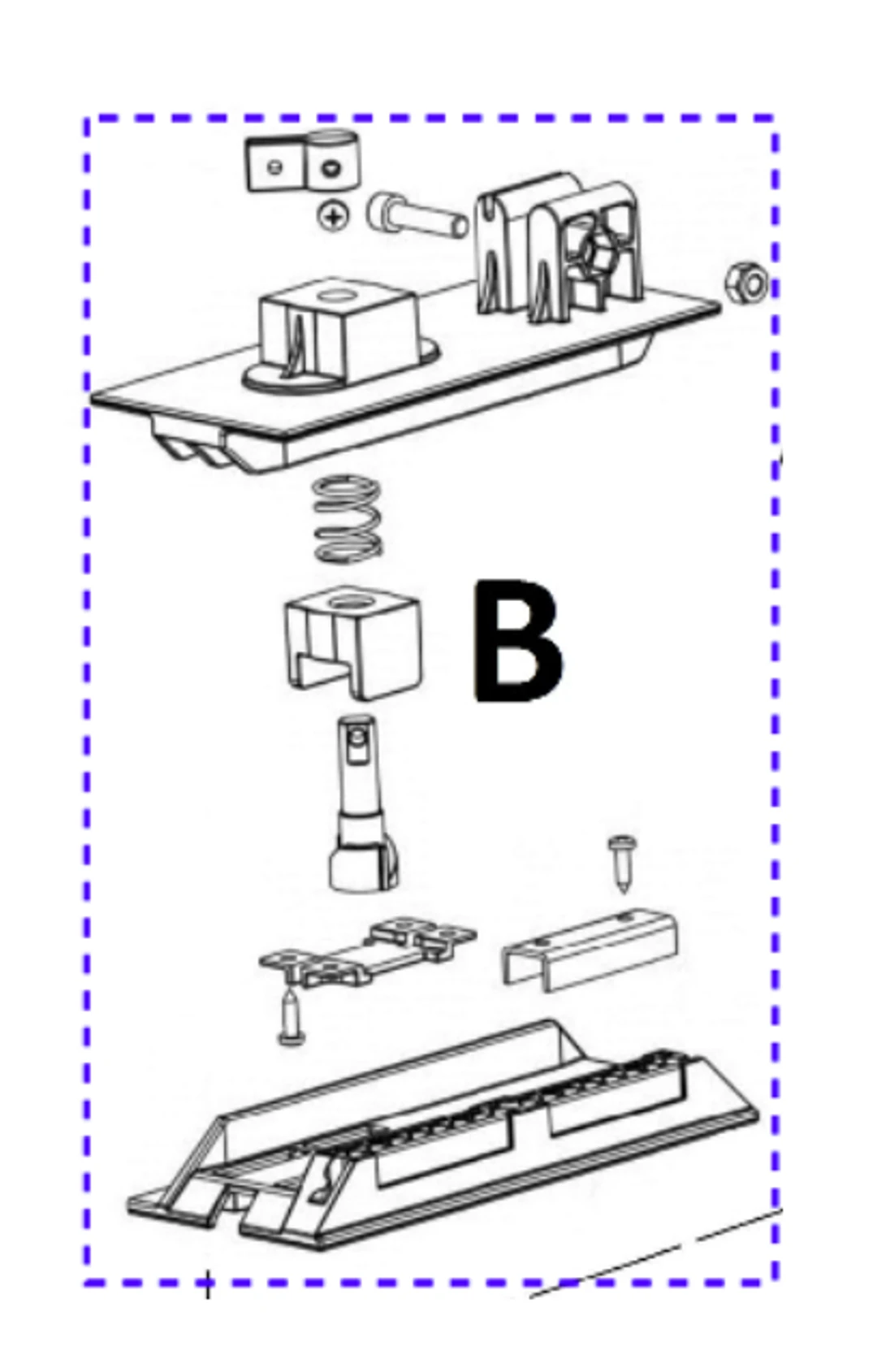 B