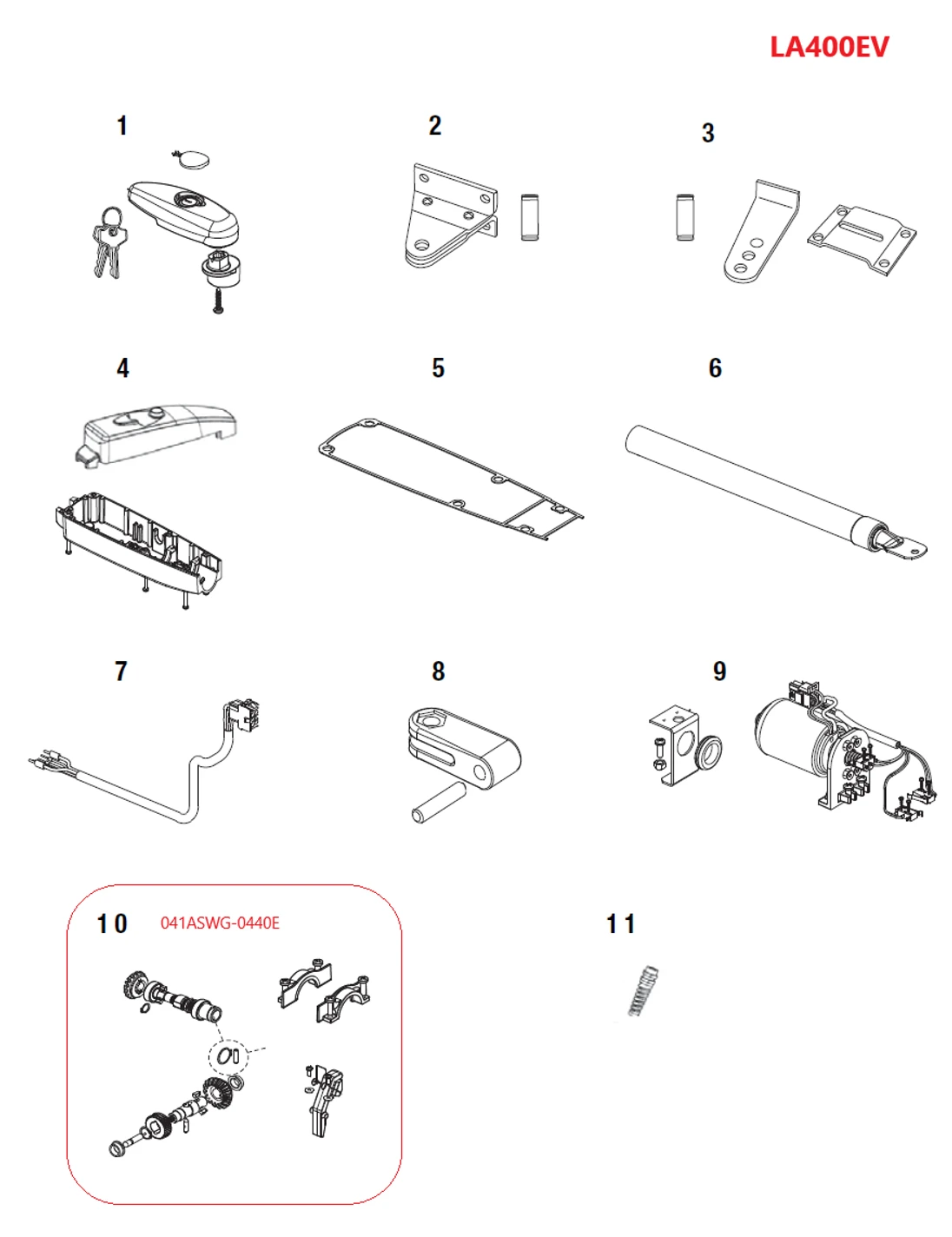 LA400EV

1

2

3

4

5

6

7

8

9

10 041ASWG-0440E

11