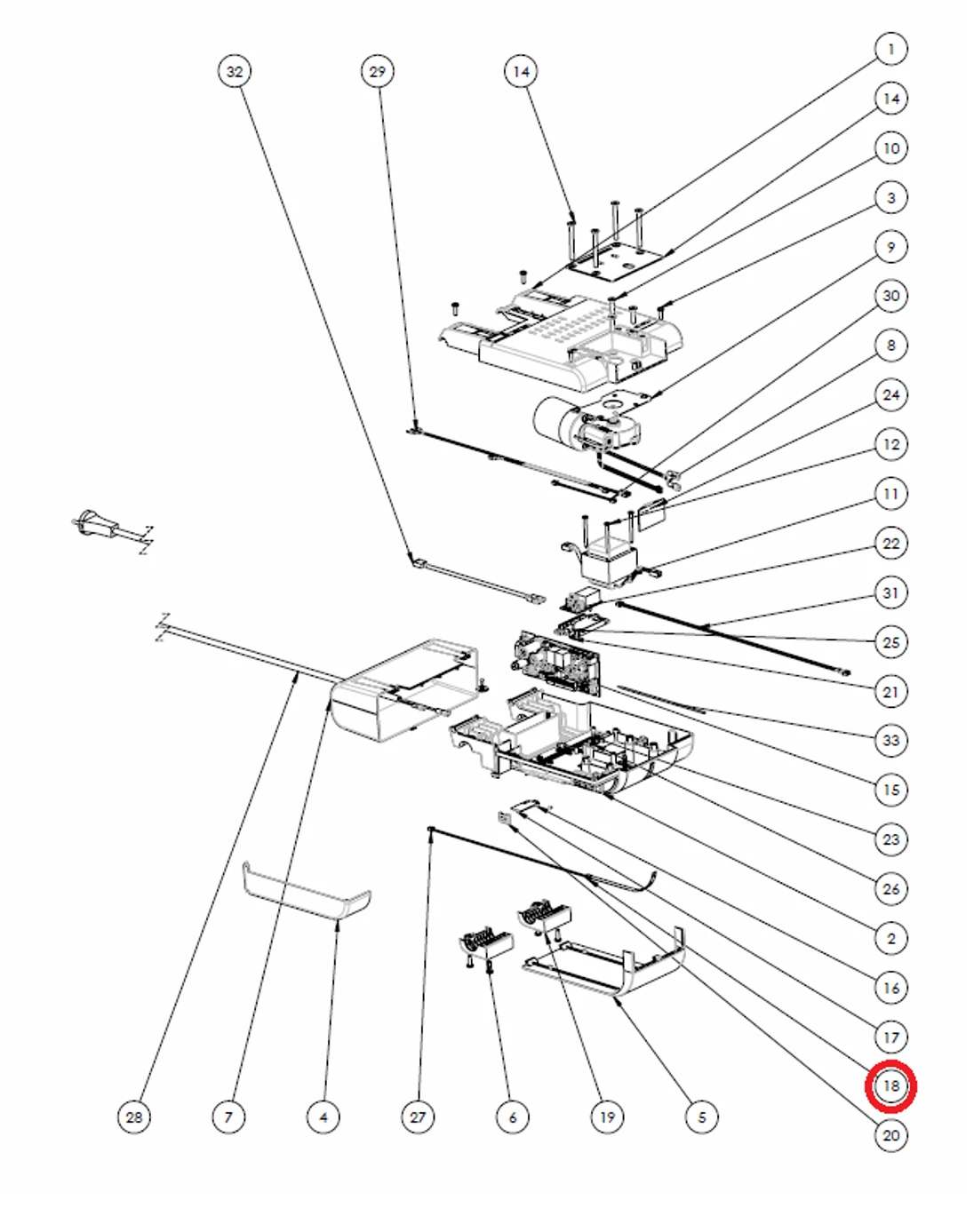 32
29
14
1
14
10
3
9
30
8
24
12
11
22
31
25
21
33
15
23
26
2
16
17
18
20
28
7
4
27
6
19
5