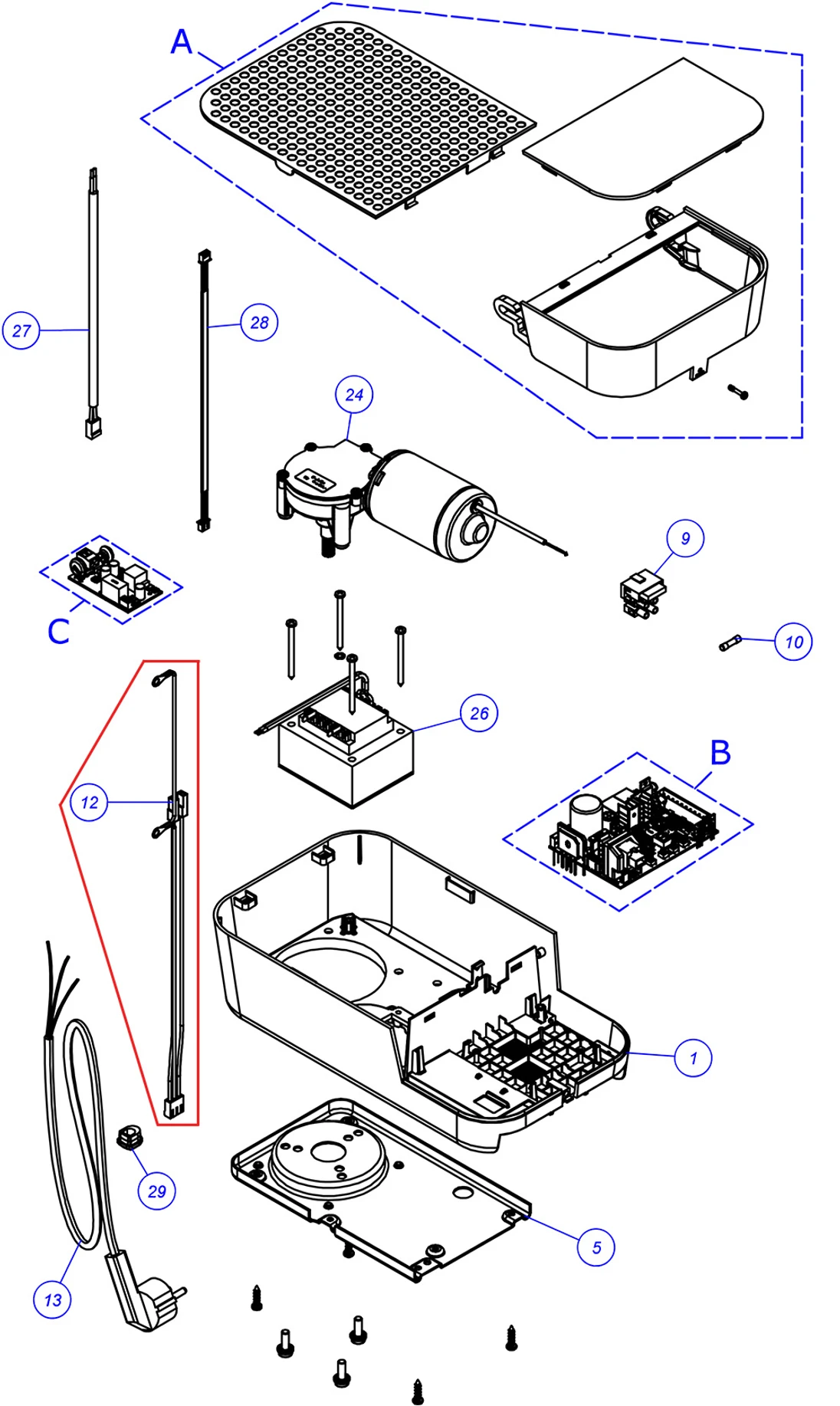 A

27

28

24

9

C

10

26

B

12

1

29

5

13