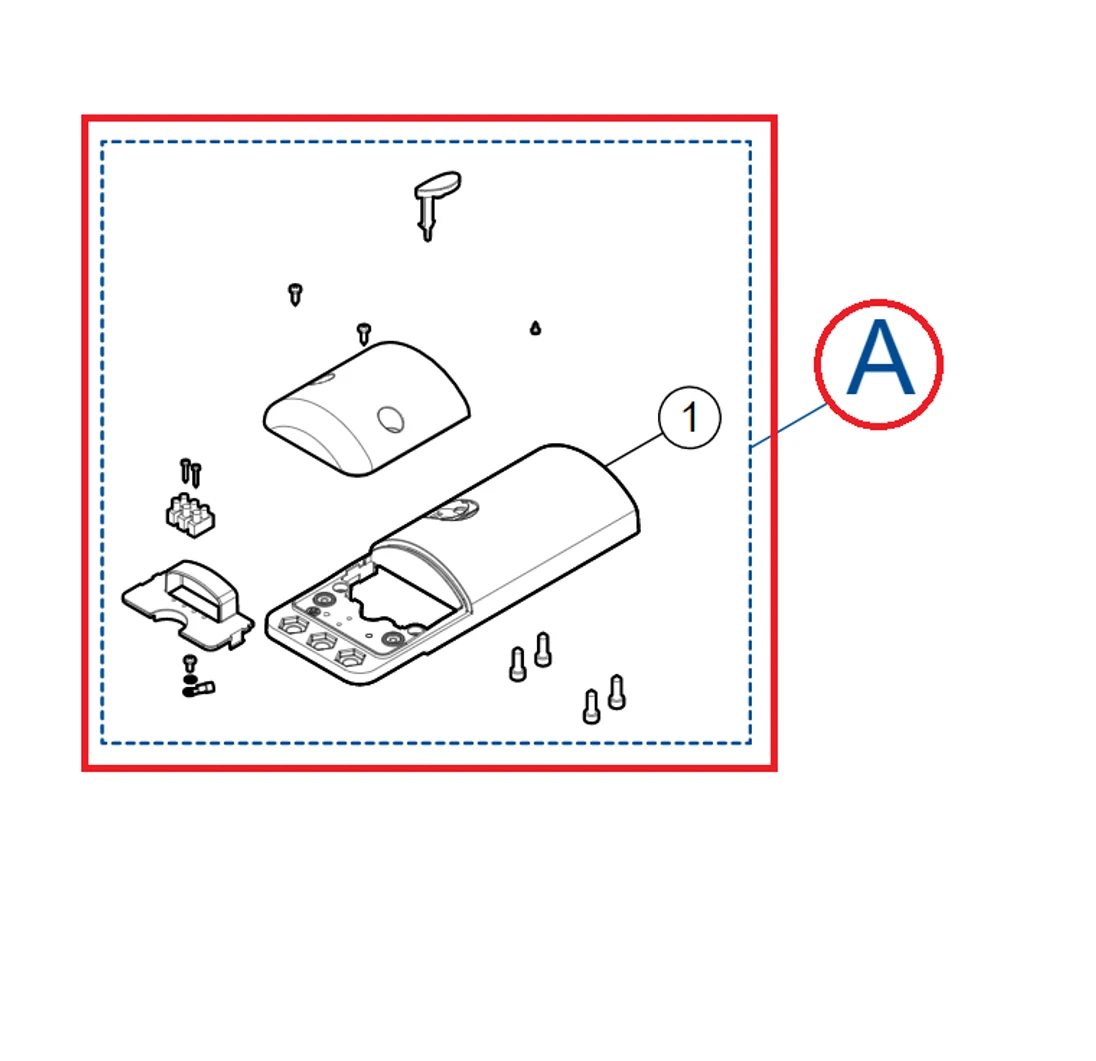 1

A