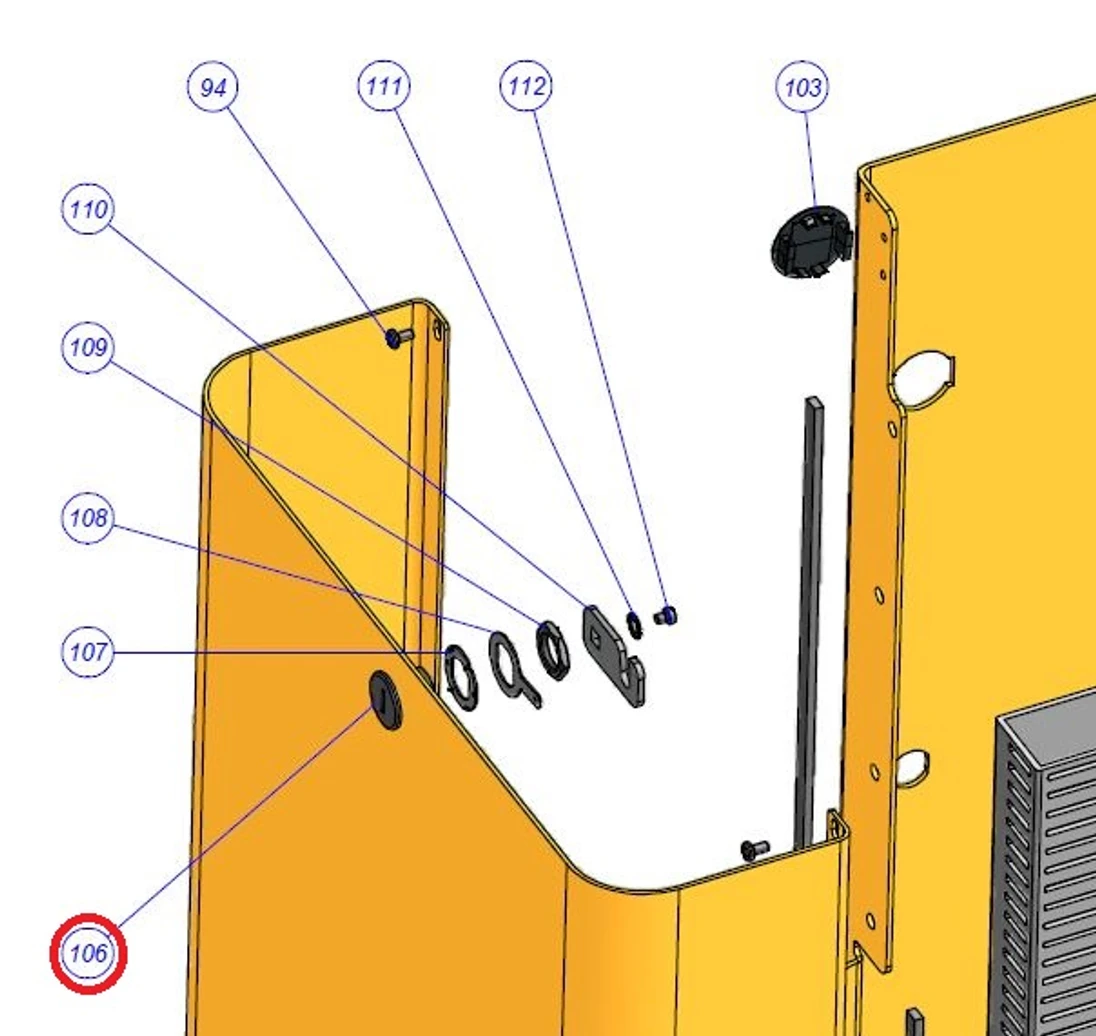 94
111
112
103
110
109
108
107
106