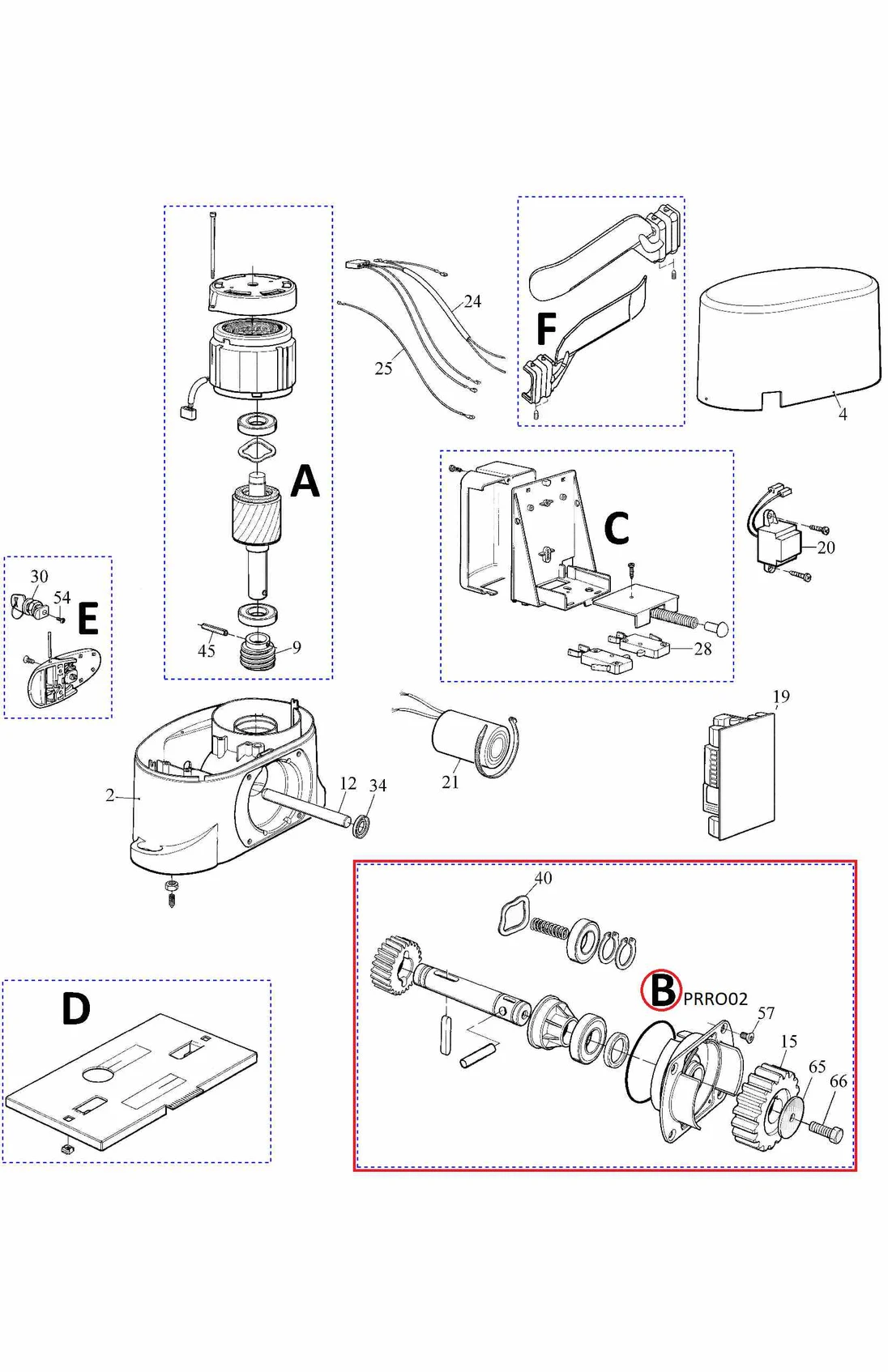 24
25
F
4
A
C
20
30
54
E
45
9
28
19
21
2
12
34
40
B PRRO02
57
15
65
66
D