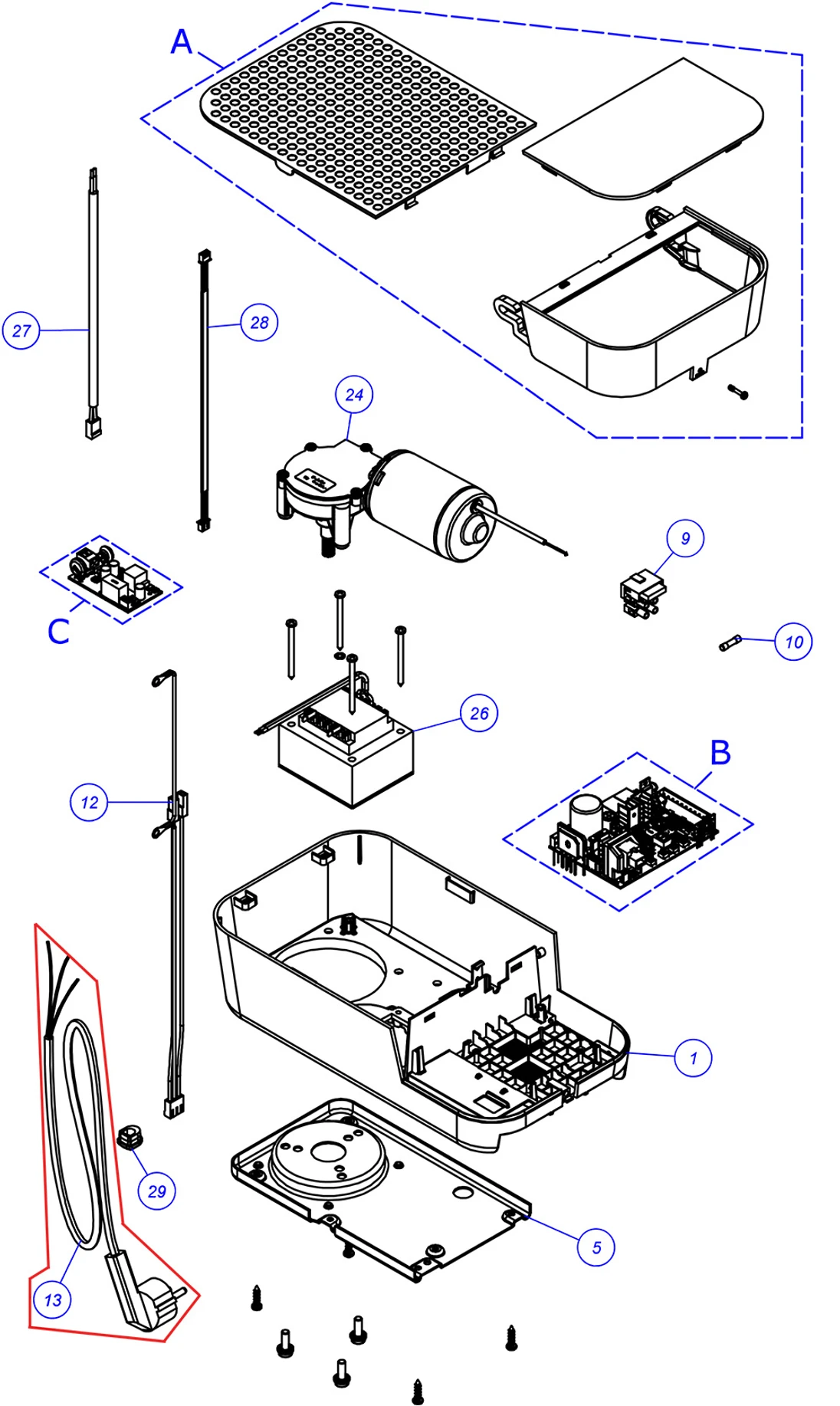 A

27

28

24

9

C

10

26

B

12

1

29

5

13