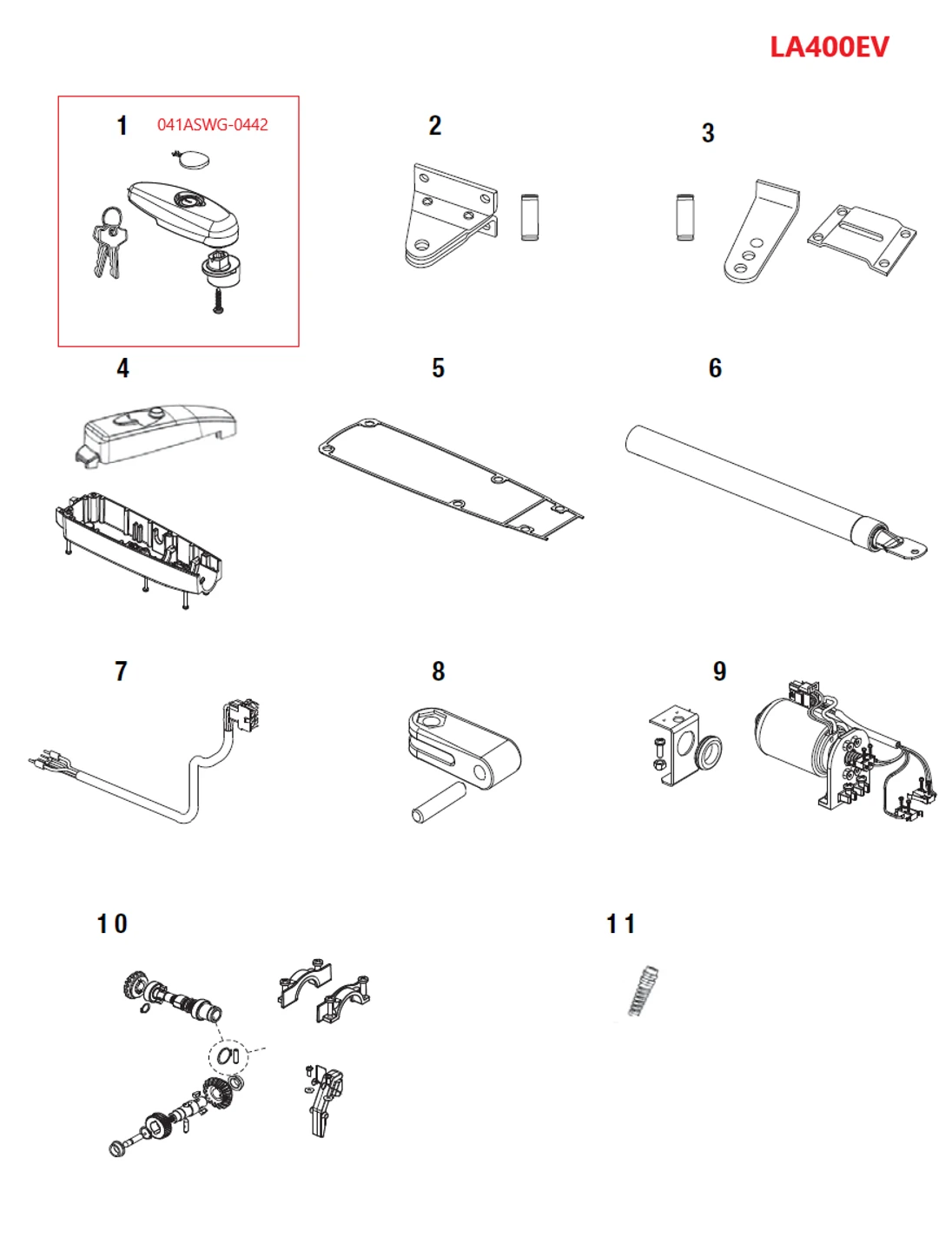 LA400EV

1 041ASWG-0442

2

3

4

5

6

7

8

9

10

11