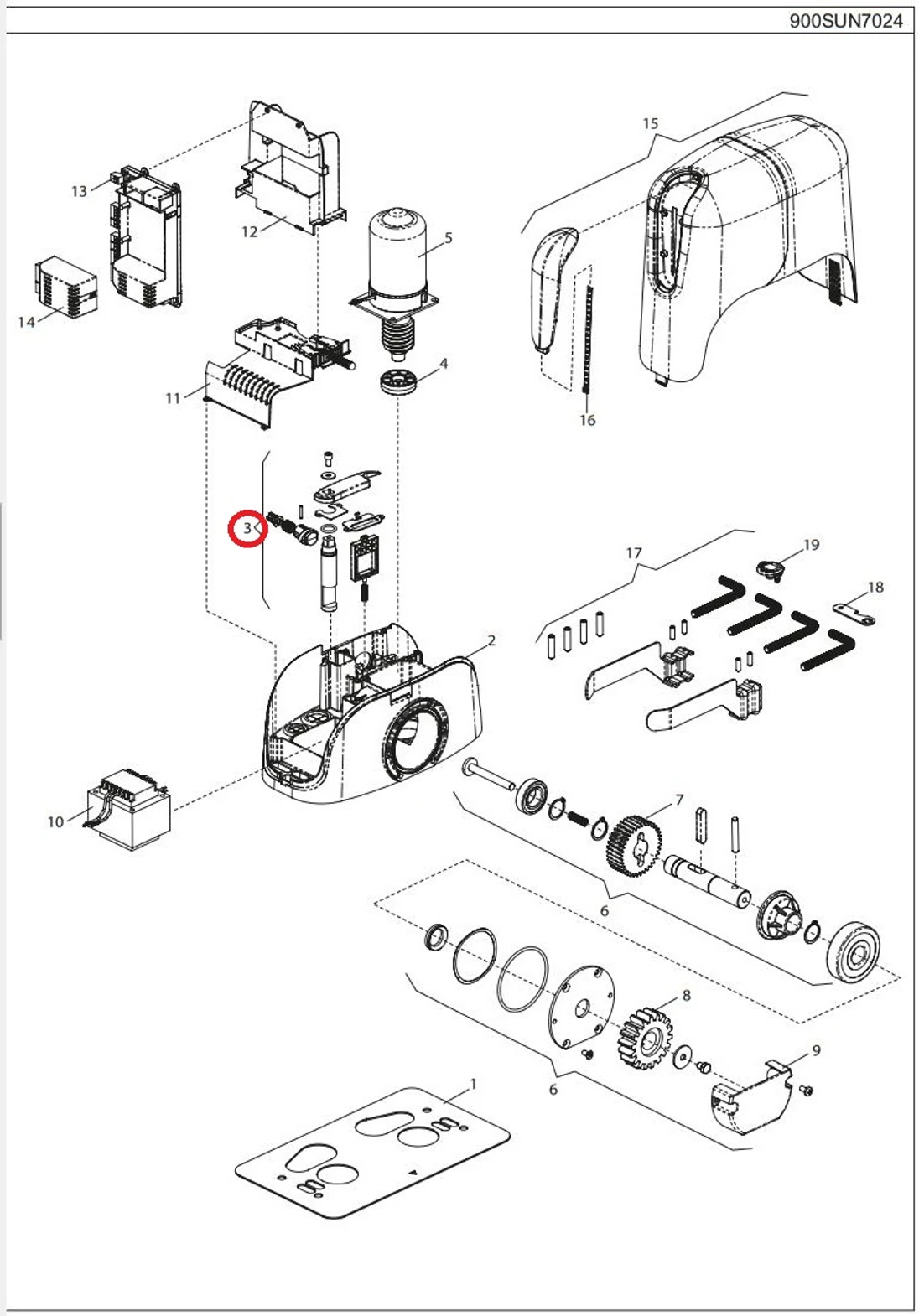 900SUN7024

15

13

12

5

14

4

11

16

3

17

19

18

2

10

7

6

8

9

6

1