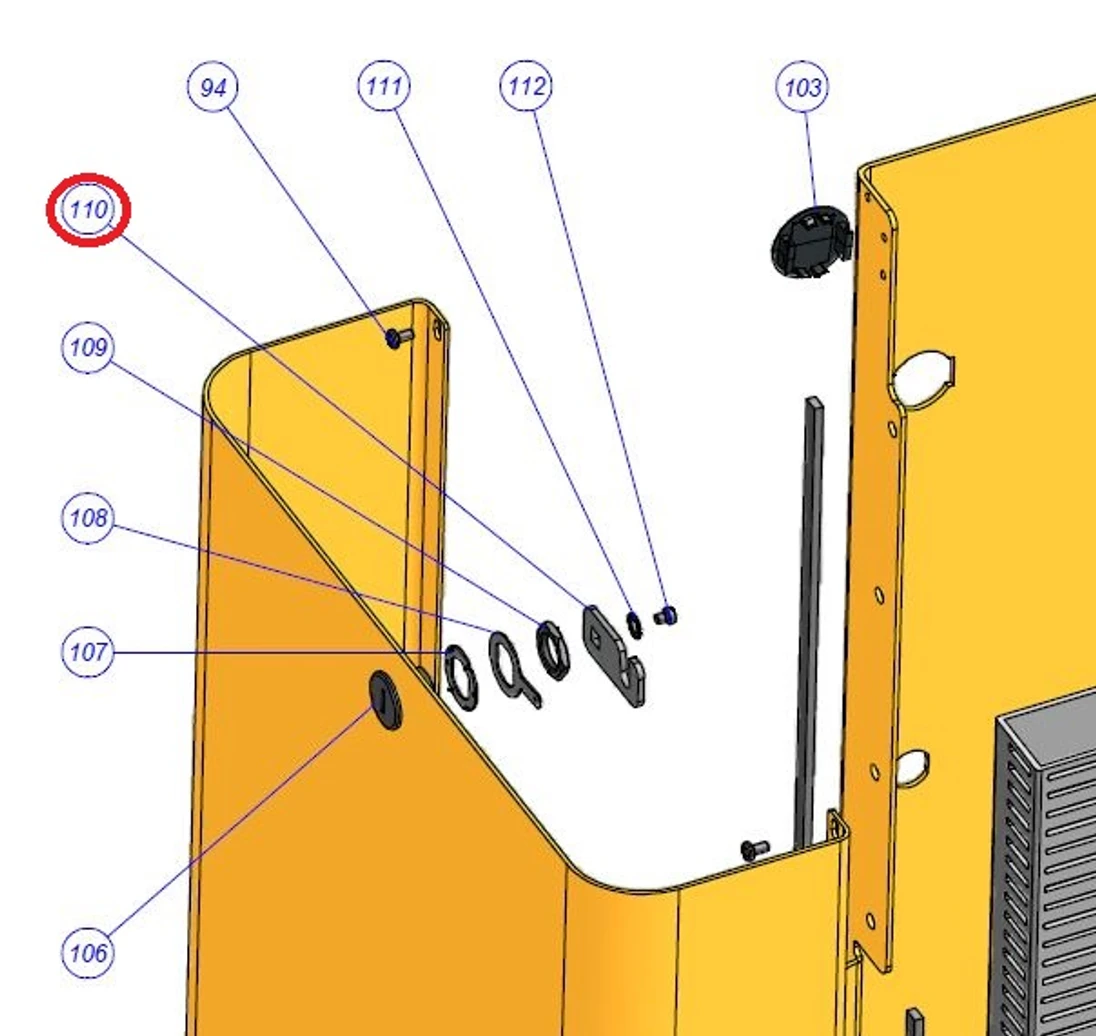 94
111
112
103
110
109
108
107
106