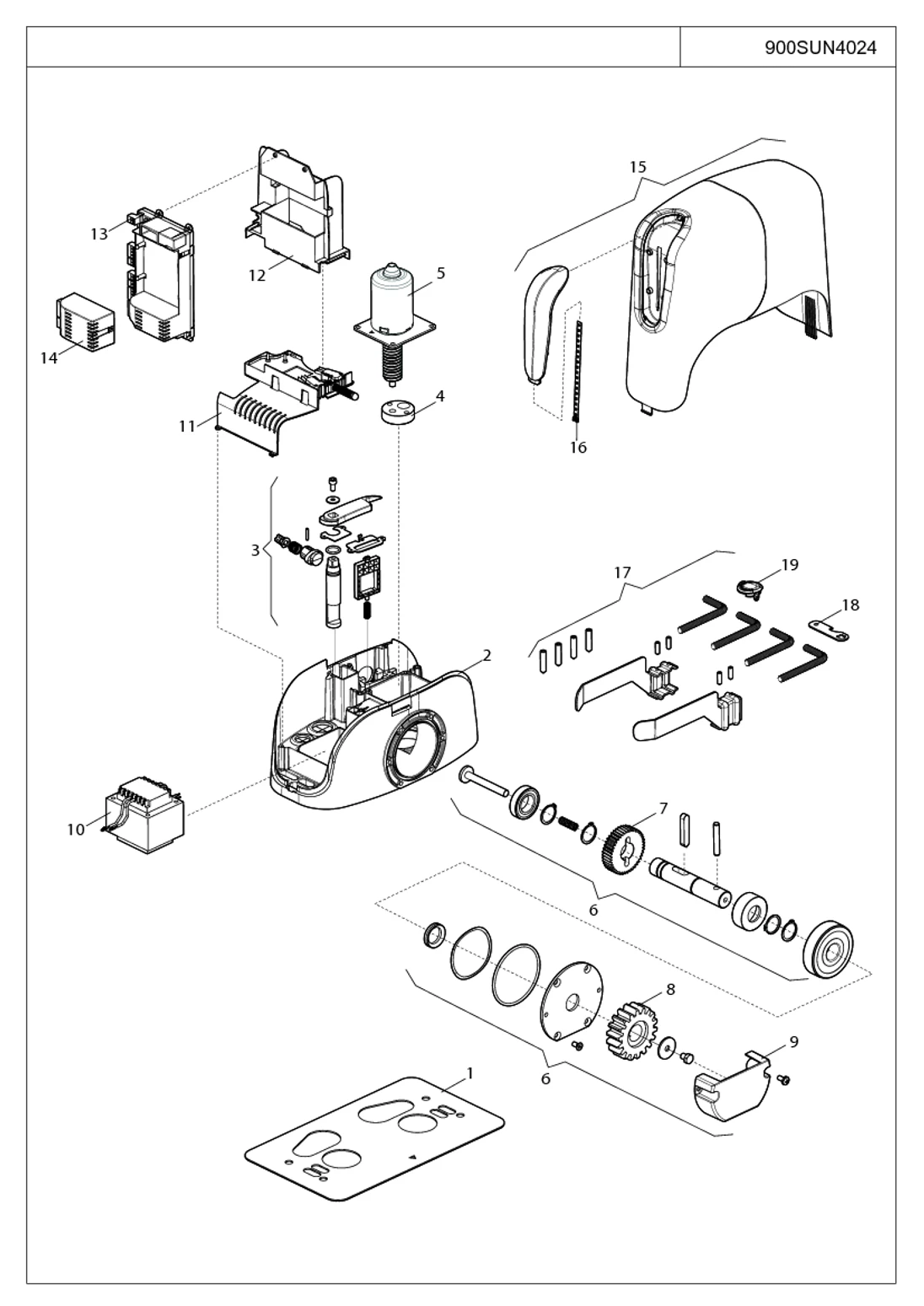 900SUN4024

15
13
12
5
14
4
11
16
3
17
19
18
2
10
7
6
8
9
6
1