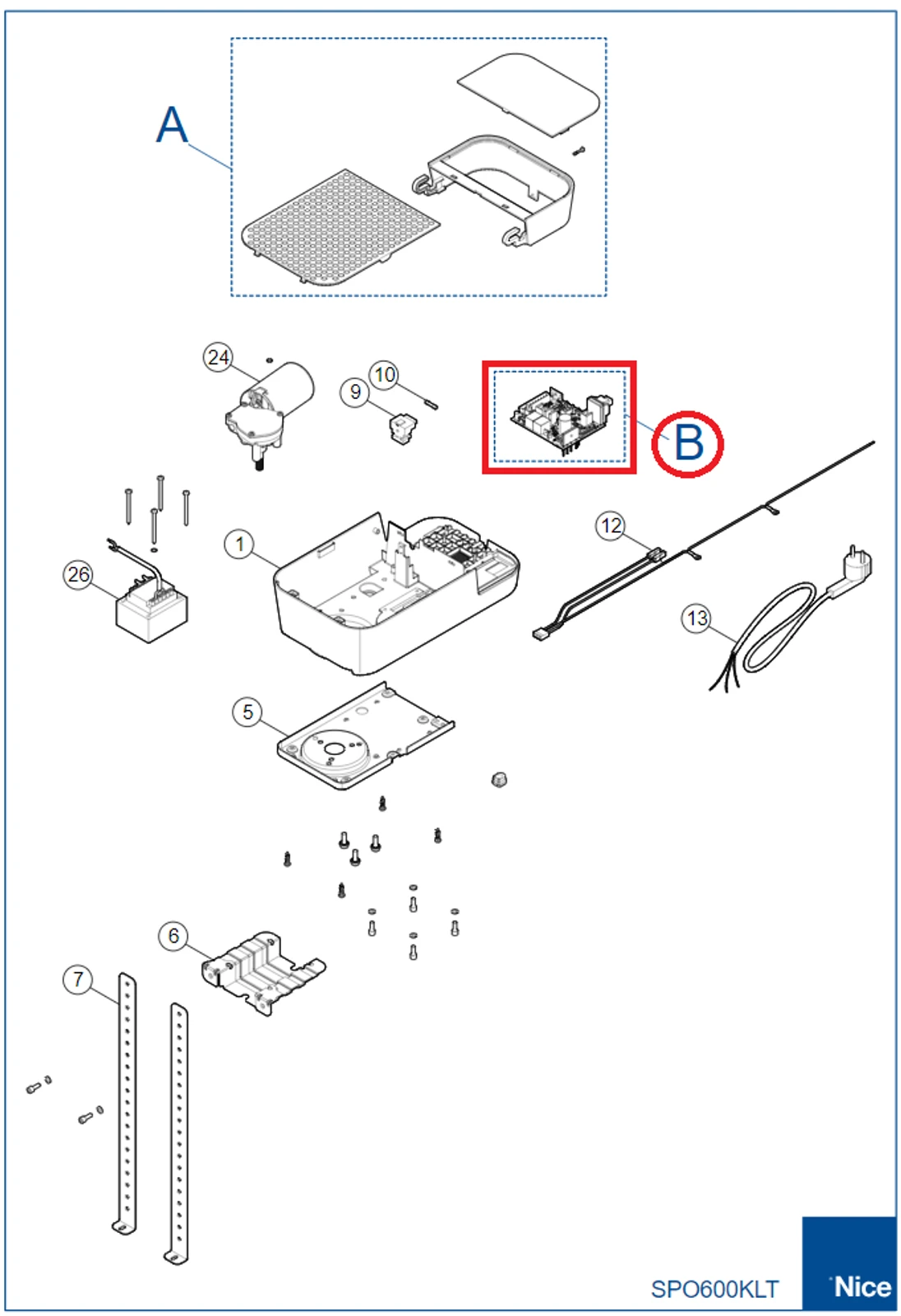 A

24

10

9

B

1

12

26

13

5

6

7

SPO600KLT

Nice