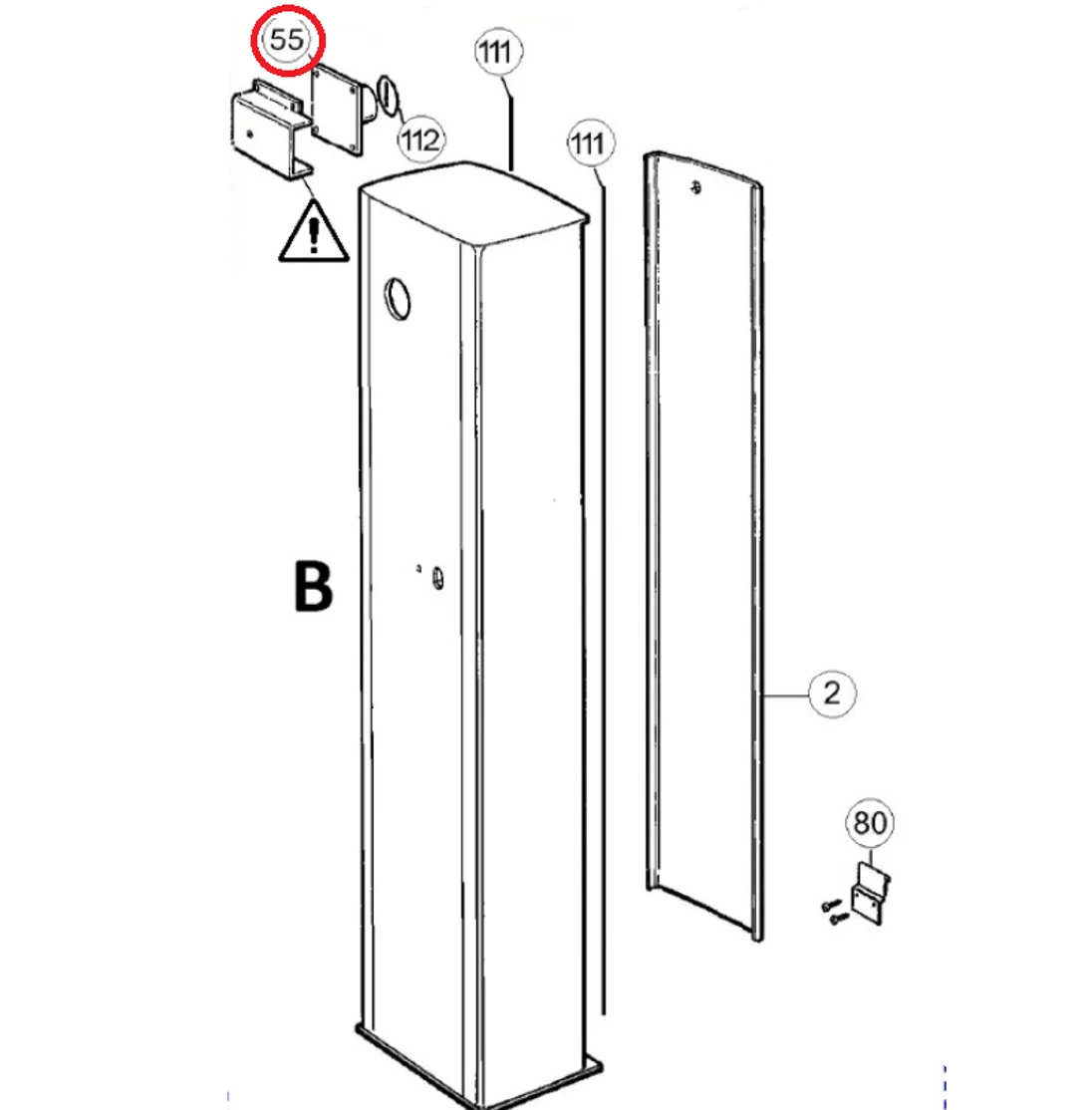 55
111
112
111
B
2
80