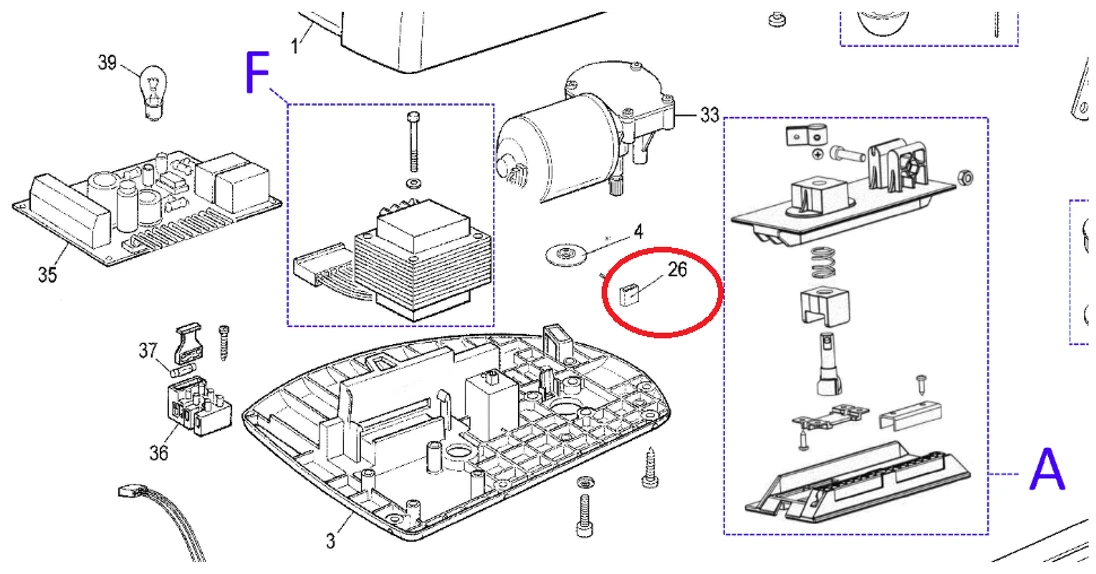 1
39
F
33
35
4
26
37
36
3
A