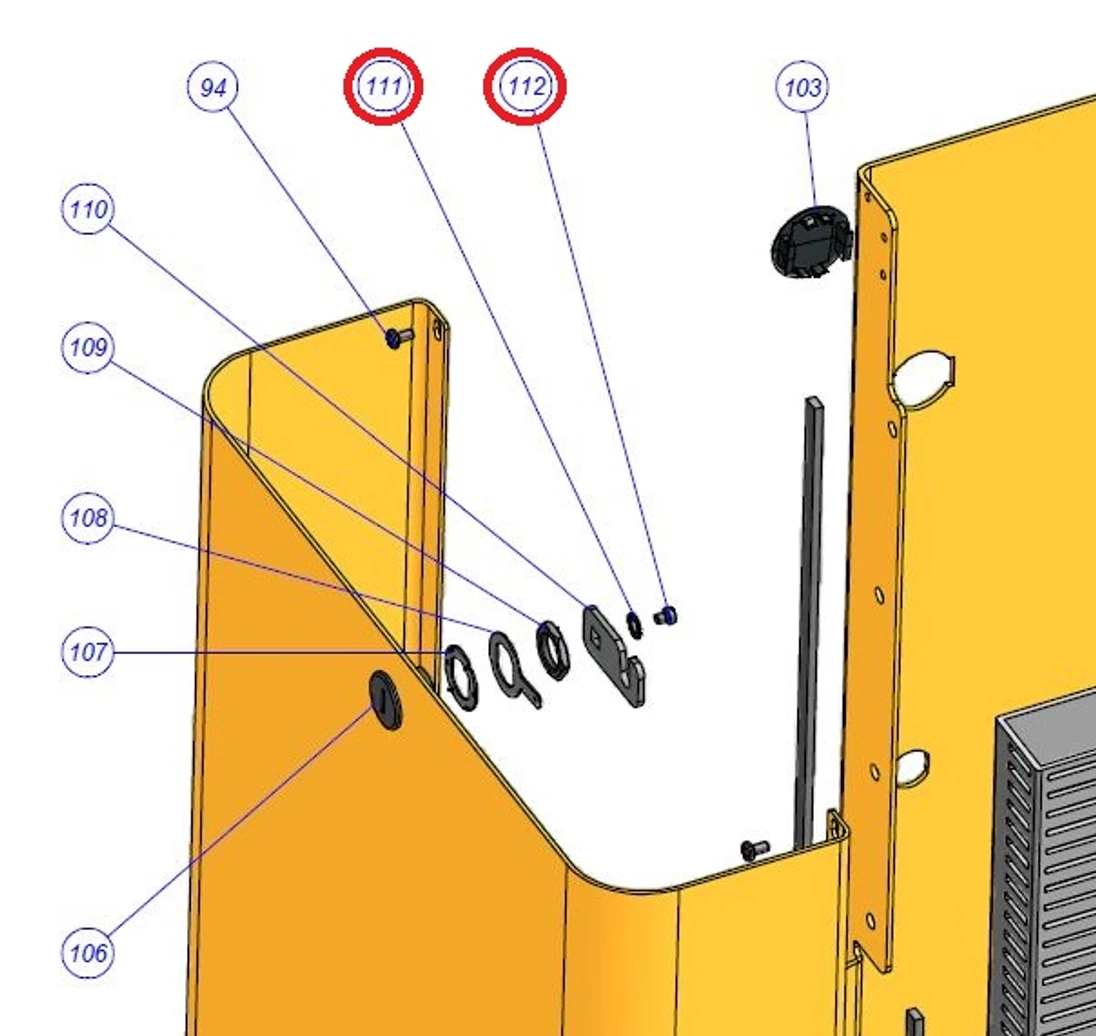 94
111
112
103
110
109
108
107
106