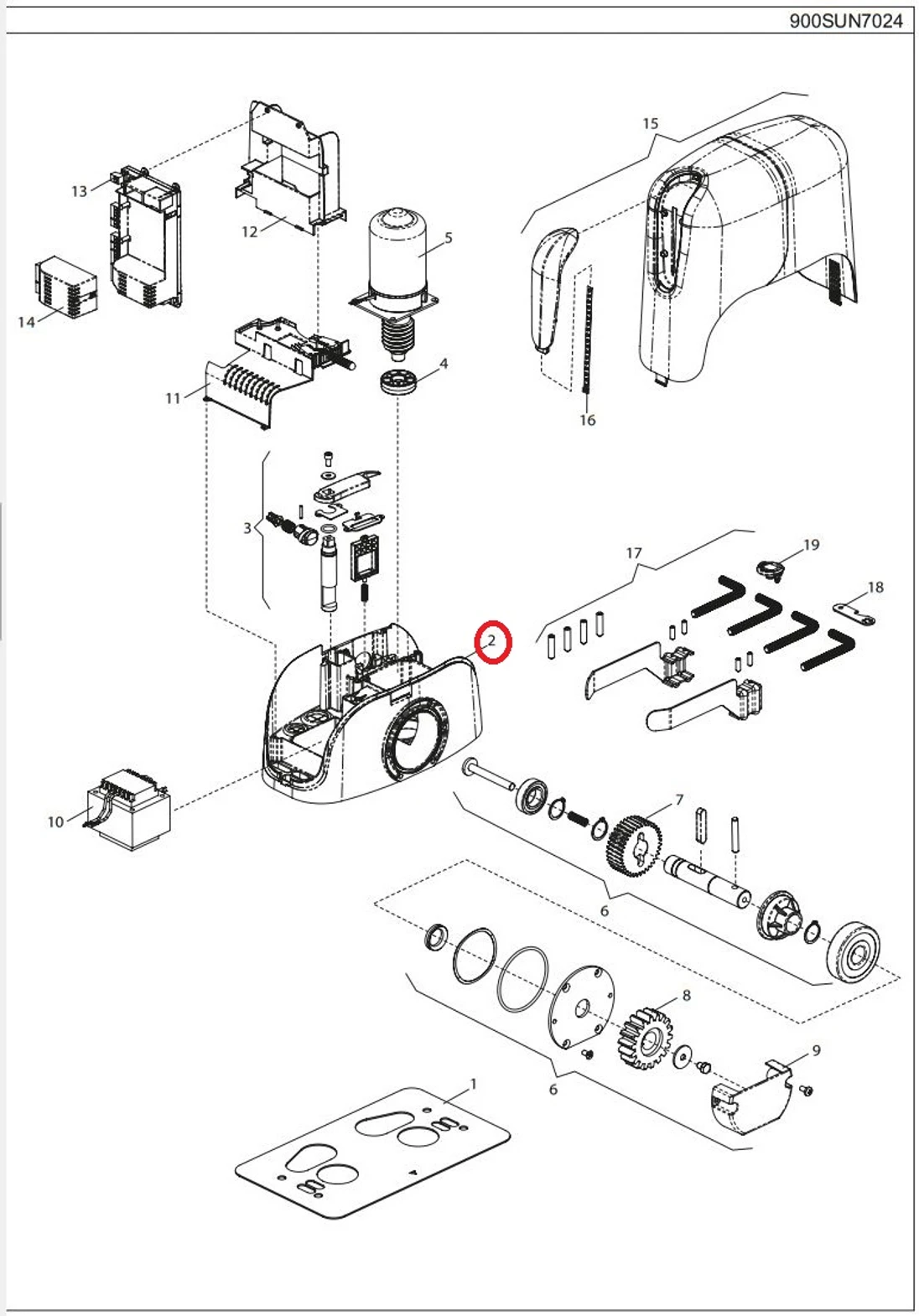 900SUN7024

15
13
12
5
14
4
11
16
3
17
19
18
2
10
7
6
8
9
6
1