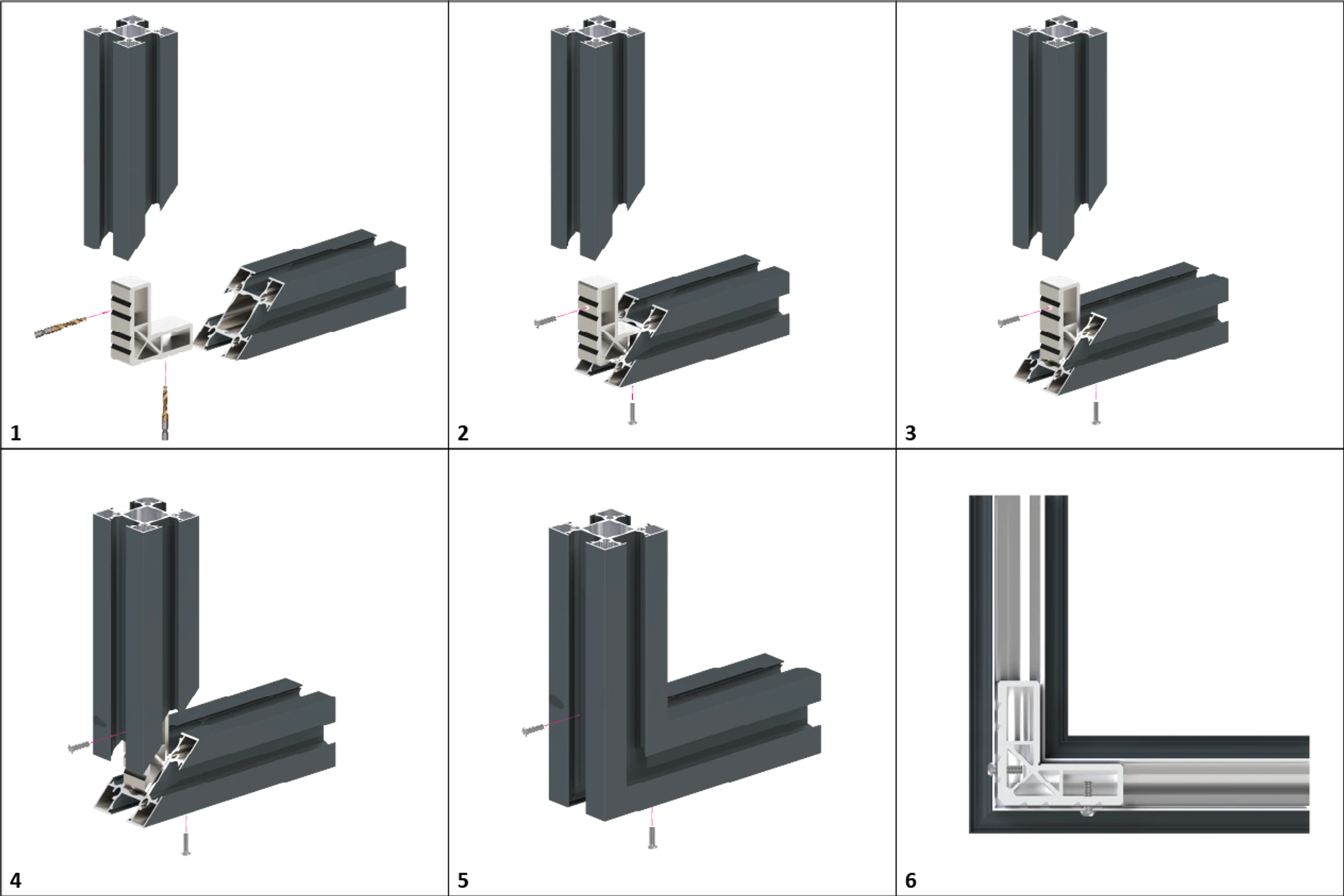 1

2

3

4

5

6