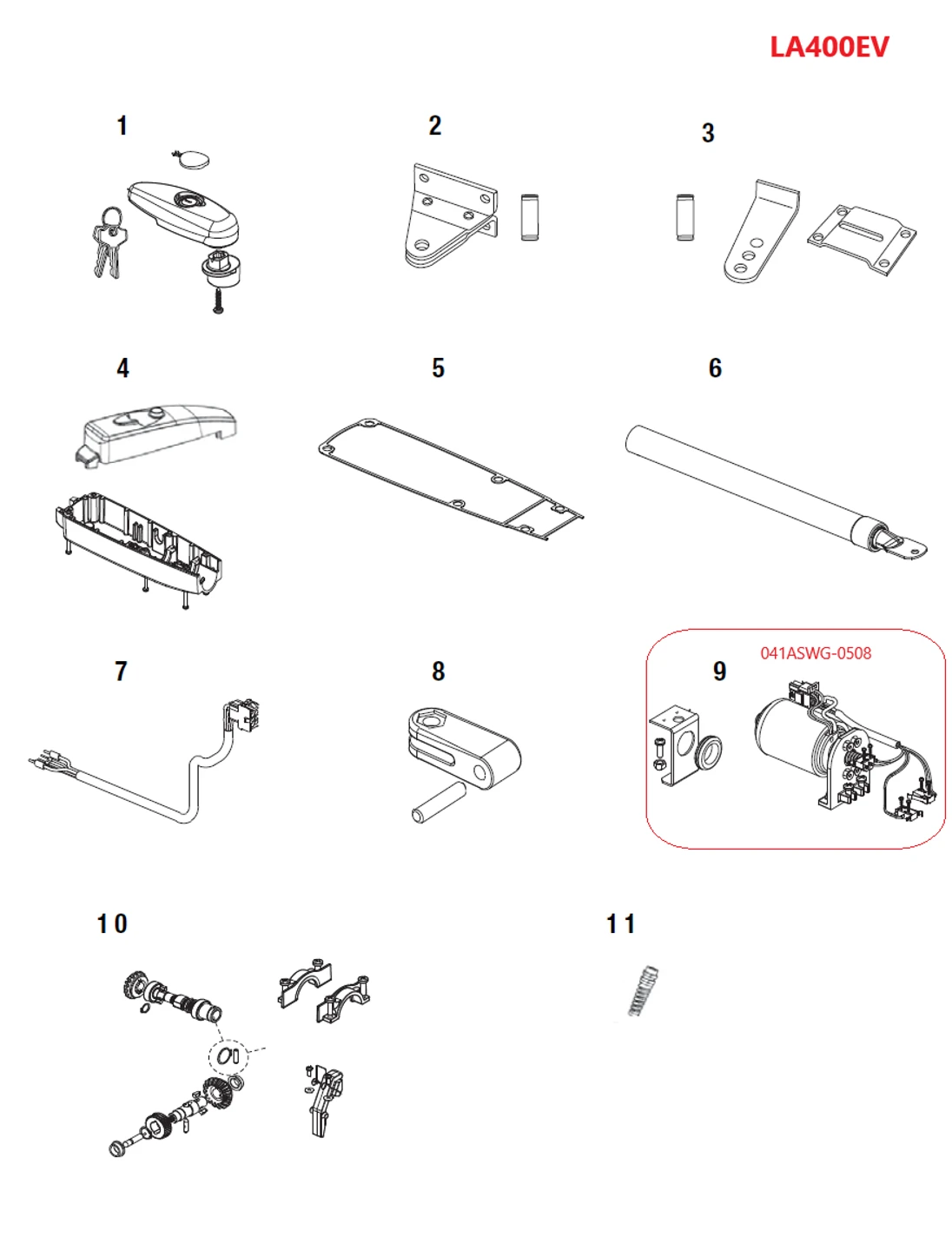 LA400EV

1

2

3

4

5

6

7

8

041ASWG-0508

9

10

11