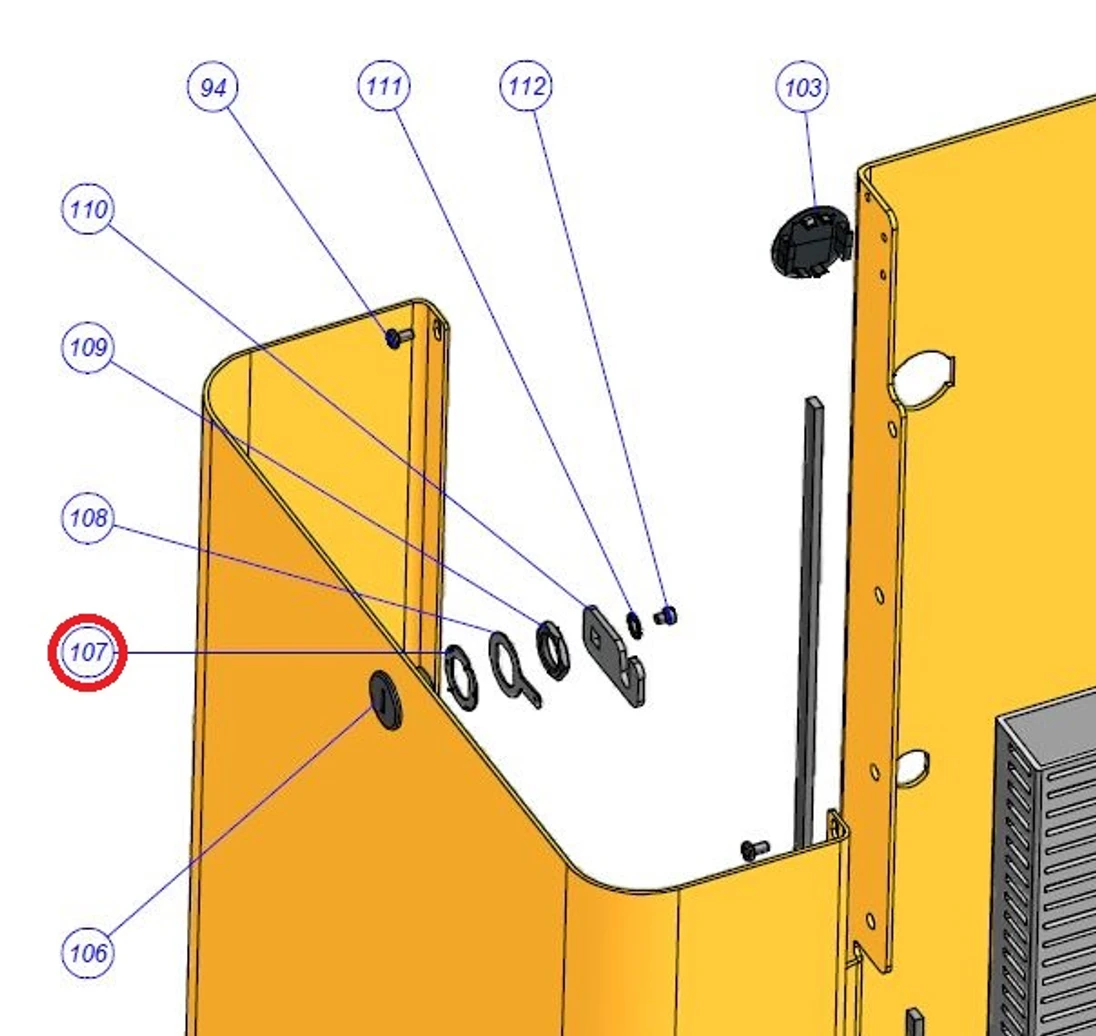 94
111
112
103
110
109
108
107
106