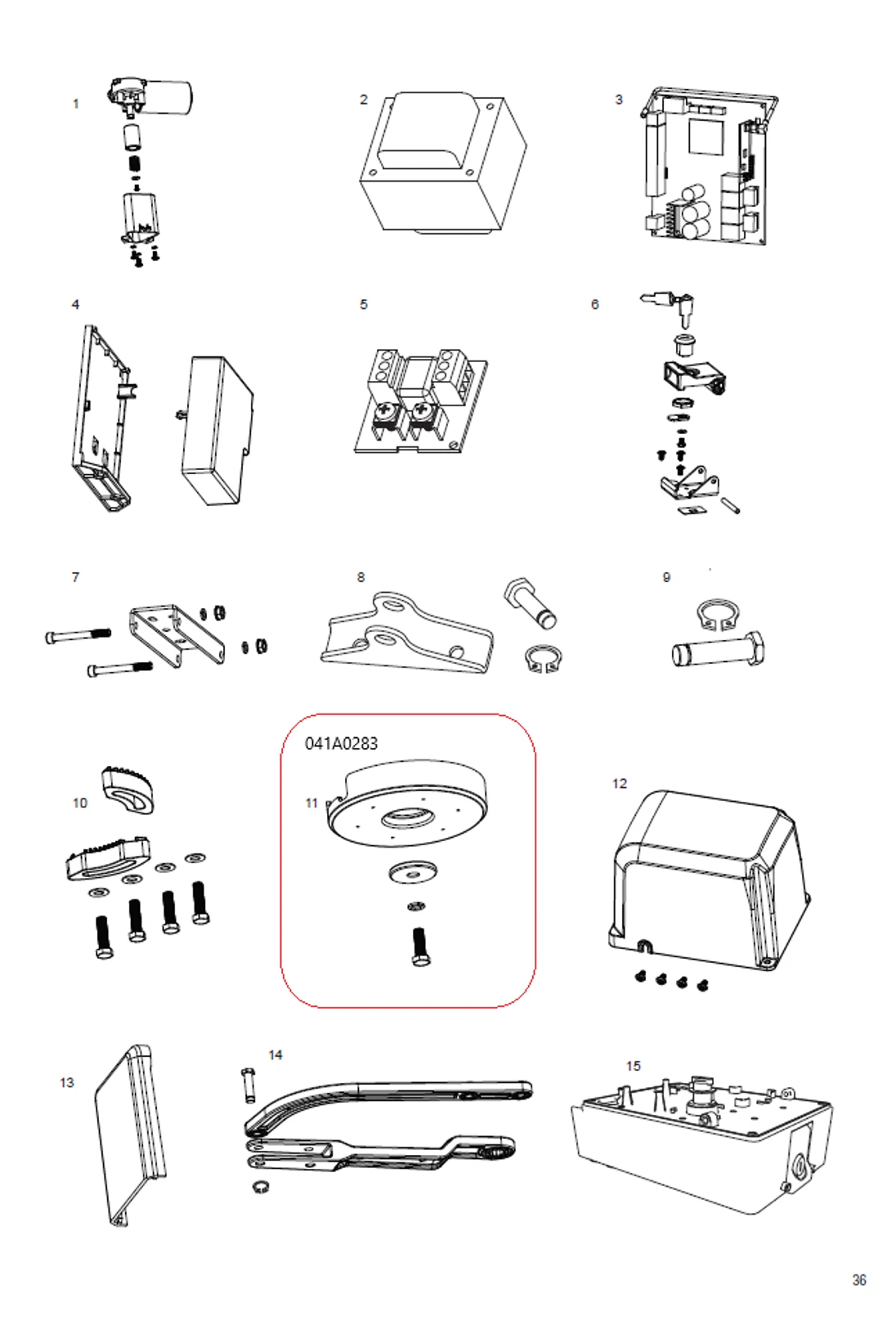 1

2

3

4

5

6

7

8

9

10

041A0283

11

12

13

14

15

36