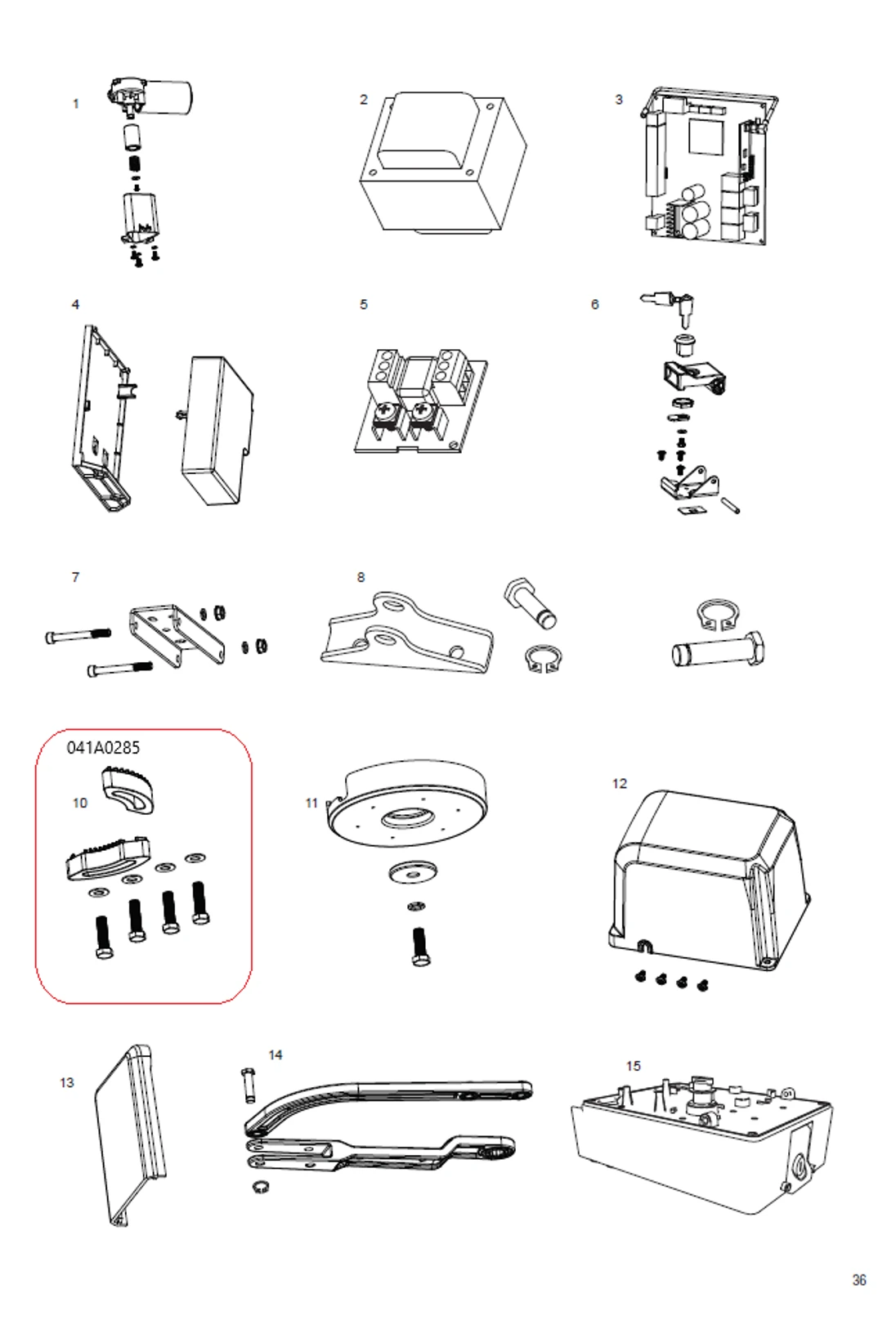 1

2

3

4

5

6

7

8

041A0285

10

11

12

13

14

15

36