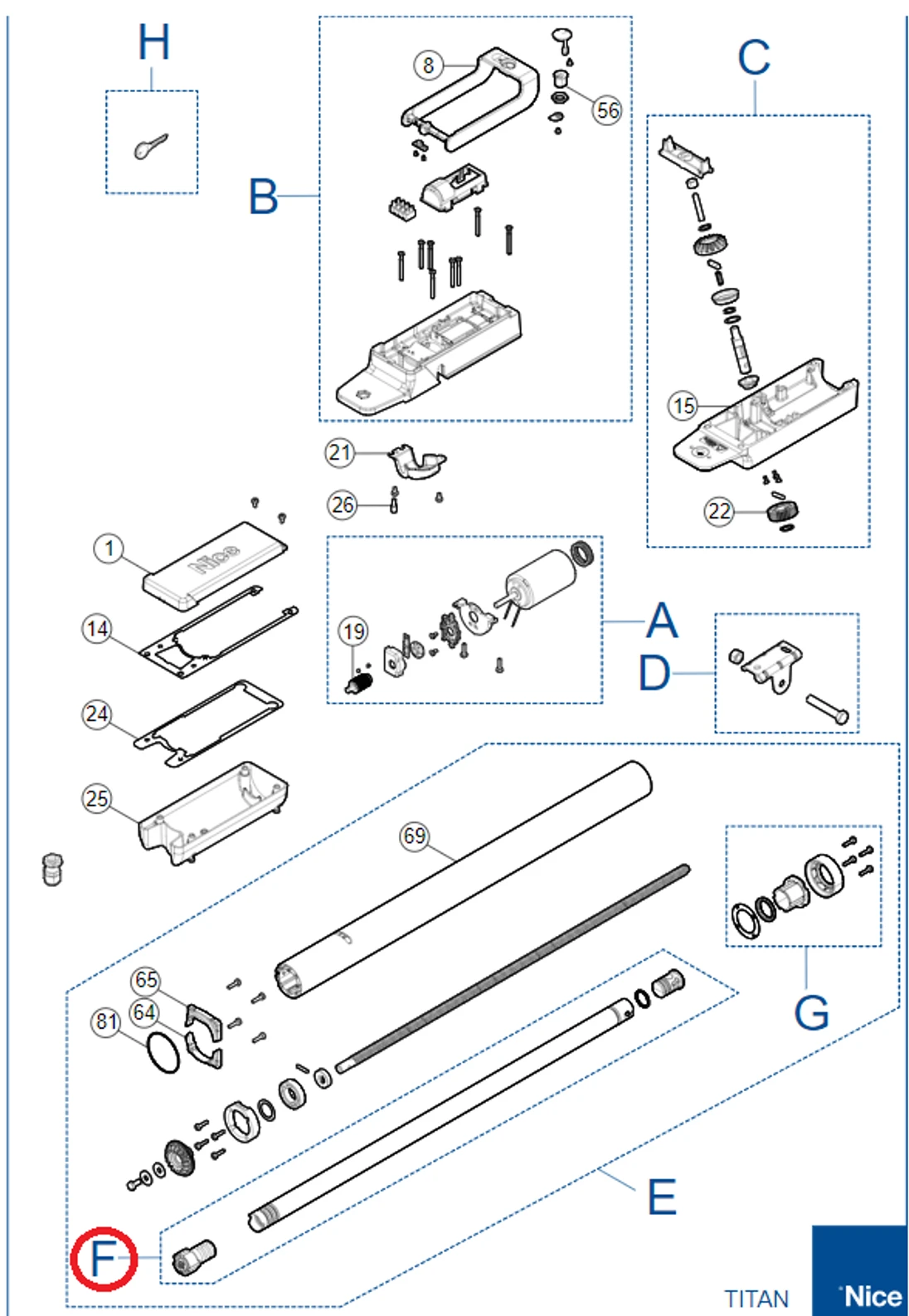 H
8
56
C
B
15
21
26
22
1
Nice
14
19
A
D
24
25
69
G
65
64
81
E
F
TITAN
Nice