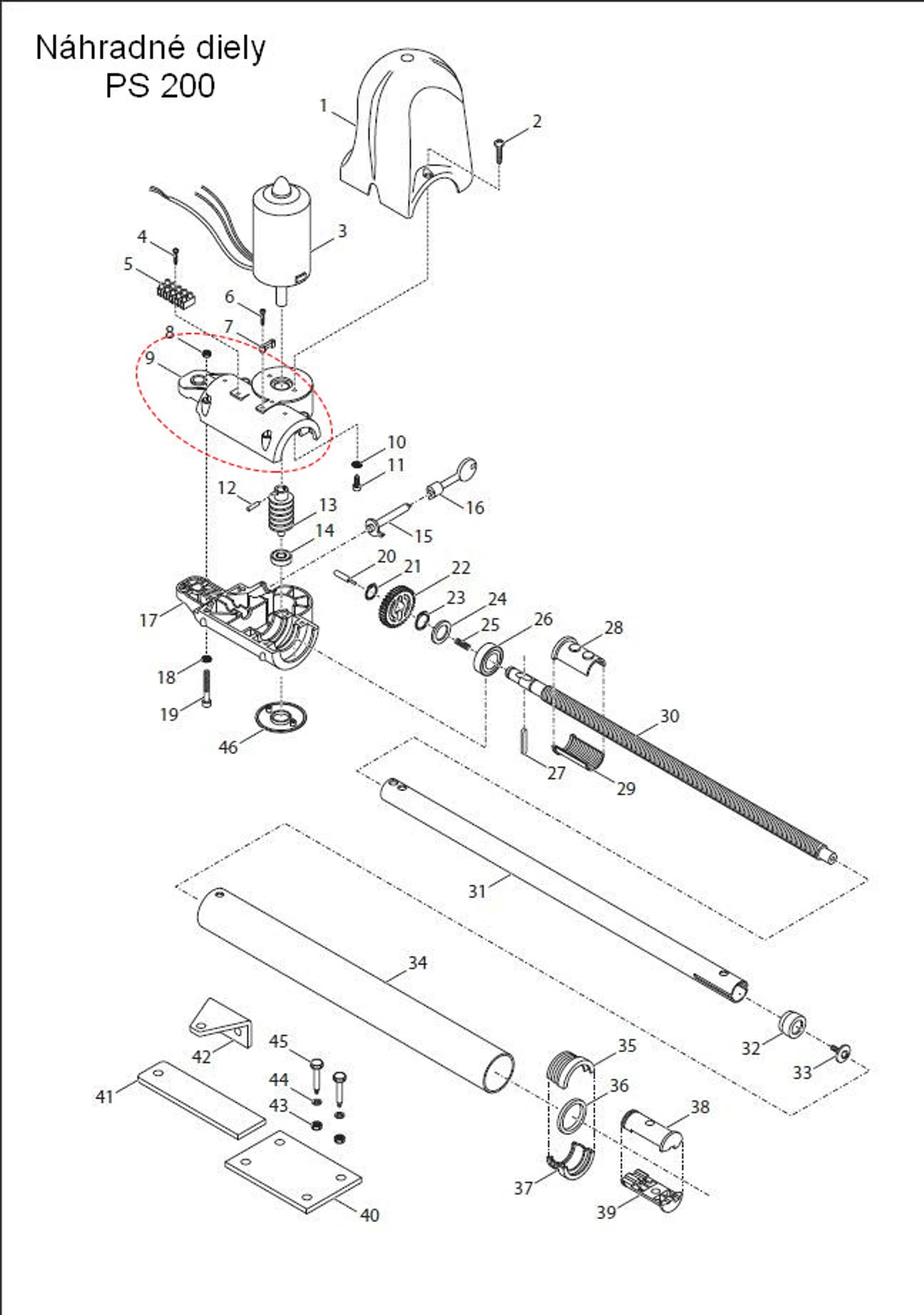 Náhradné diely
PS 200

1
2
3
4
5
6
7
8
9
10
11
12
13
14
15
16
17
18
19
20
21
22
23
24
25
26
27
28
29
30
31
32
33
34
35
36
37
38
39
40
41
42
43
44
45
46