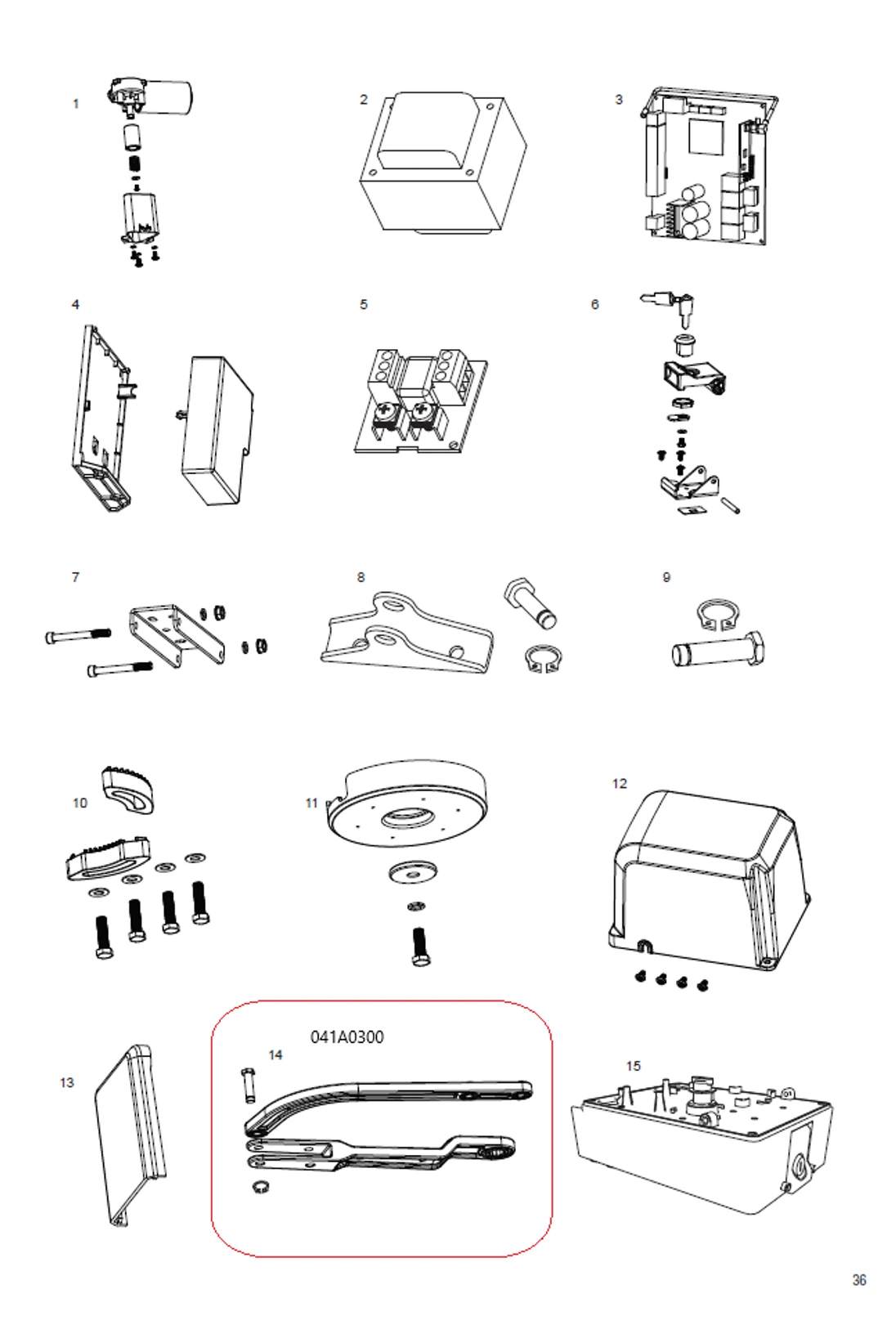 1

2

3

4

5

6

7

8

9

10

11

12

13

041A0300
14

15

36