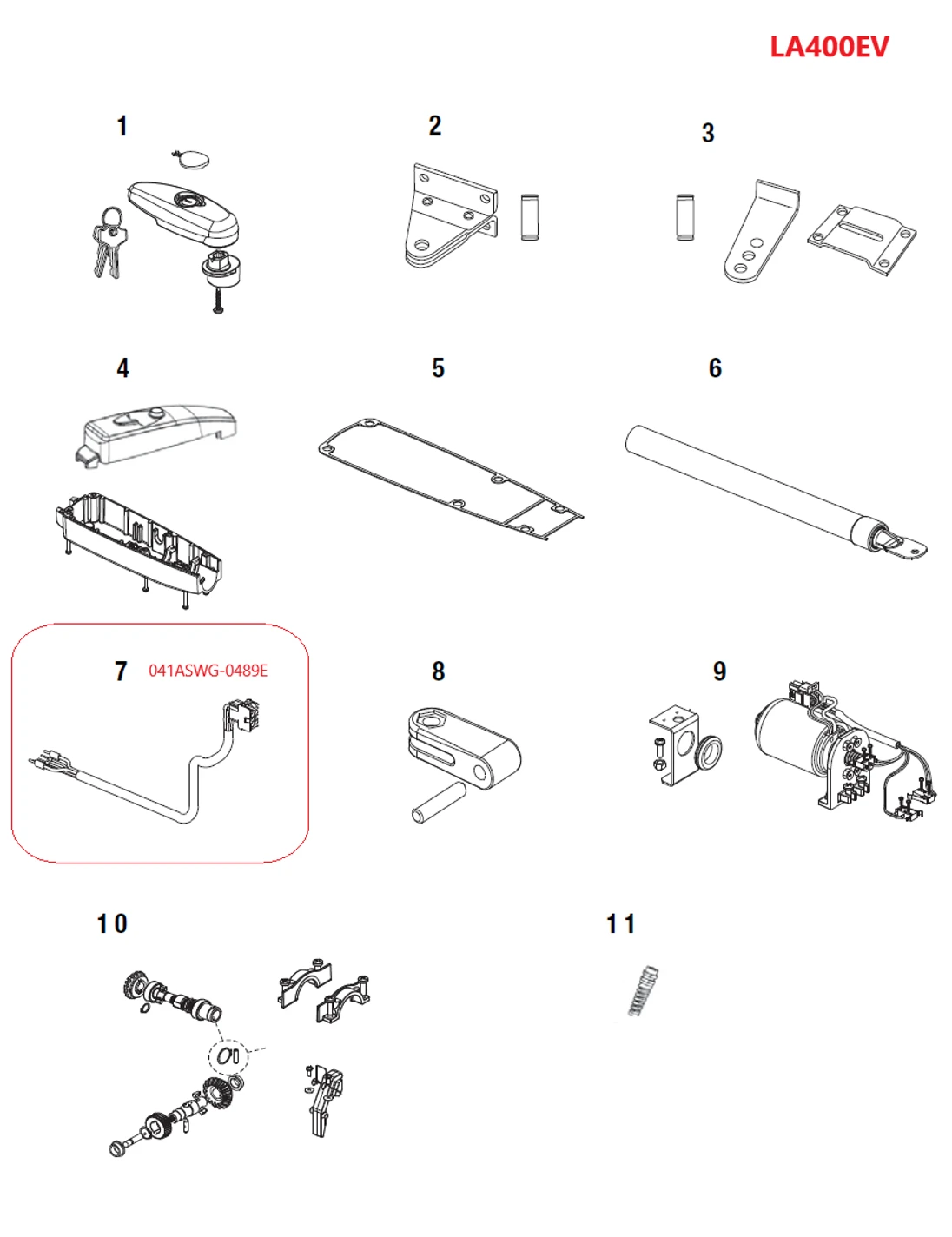 LA400EV

1

2

3

4

5

6

7 041ASWG-0489E

8

9

10

11