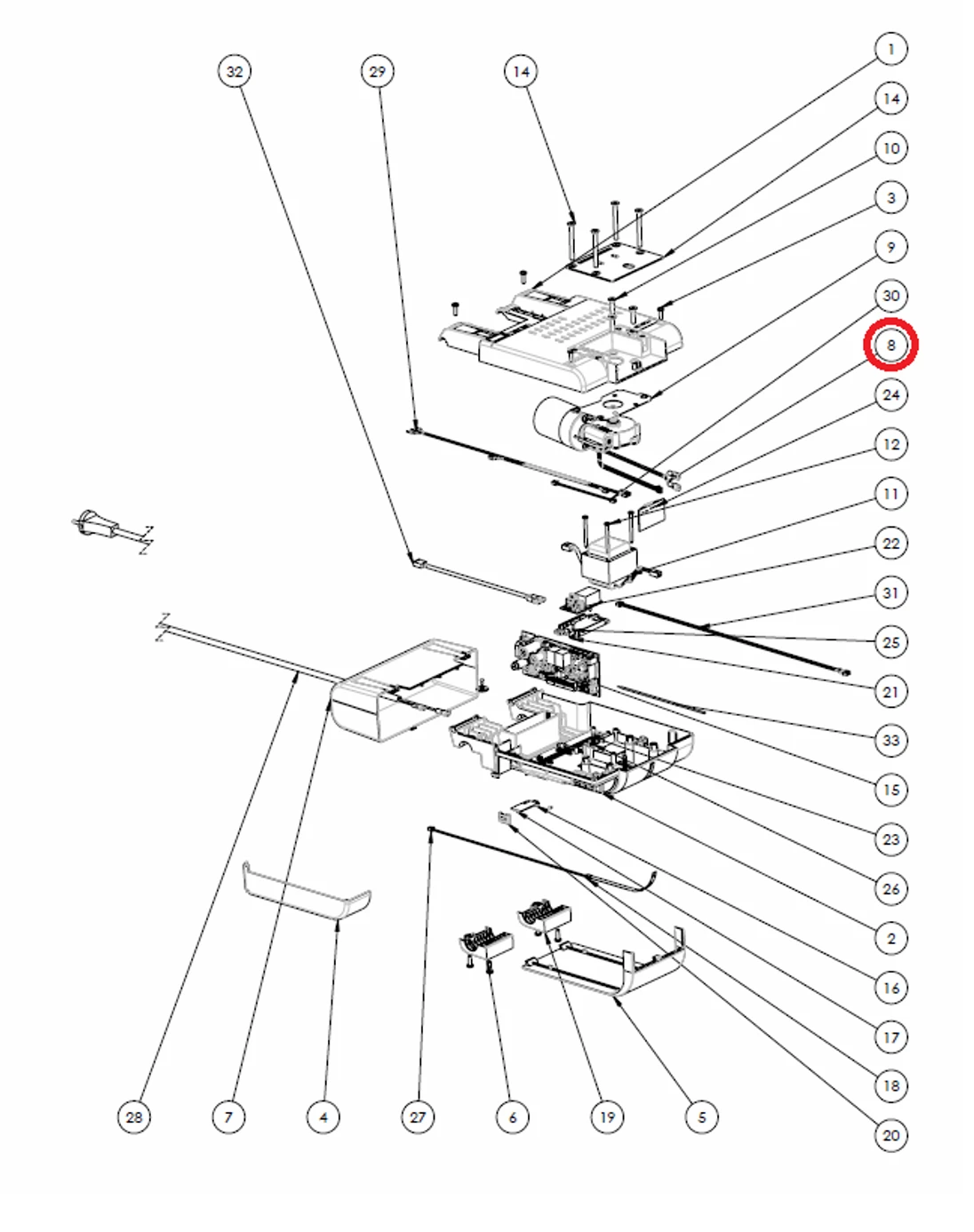 32
29
14
1
14
10
3
9
30
8
24
12
11
22
31
25
21
33
15
23
26
2
16
17
18
20
28
7
4
27
6
19
5