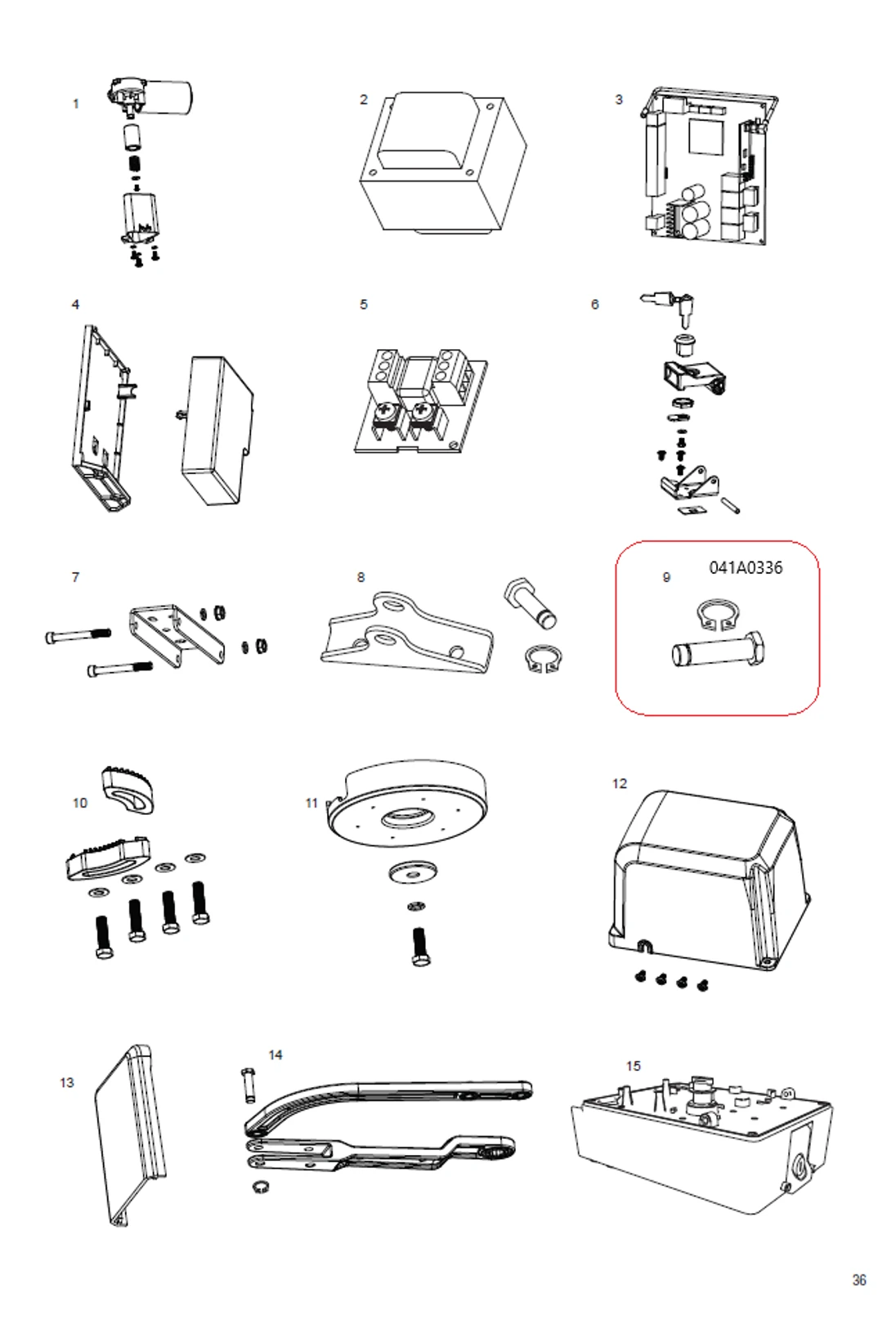 1

2

3

4

5

6

7

8

9 041A0336

10

11

12

13

14

15

36