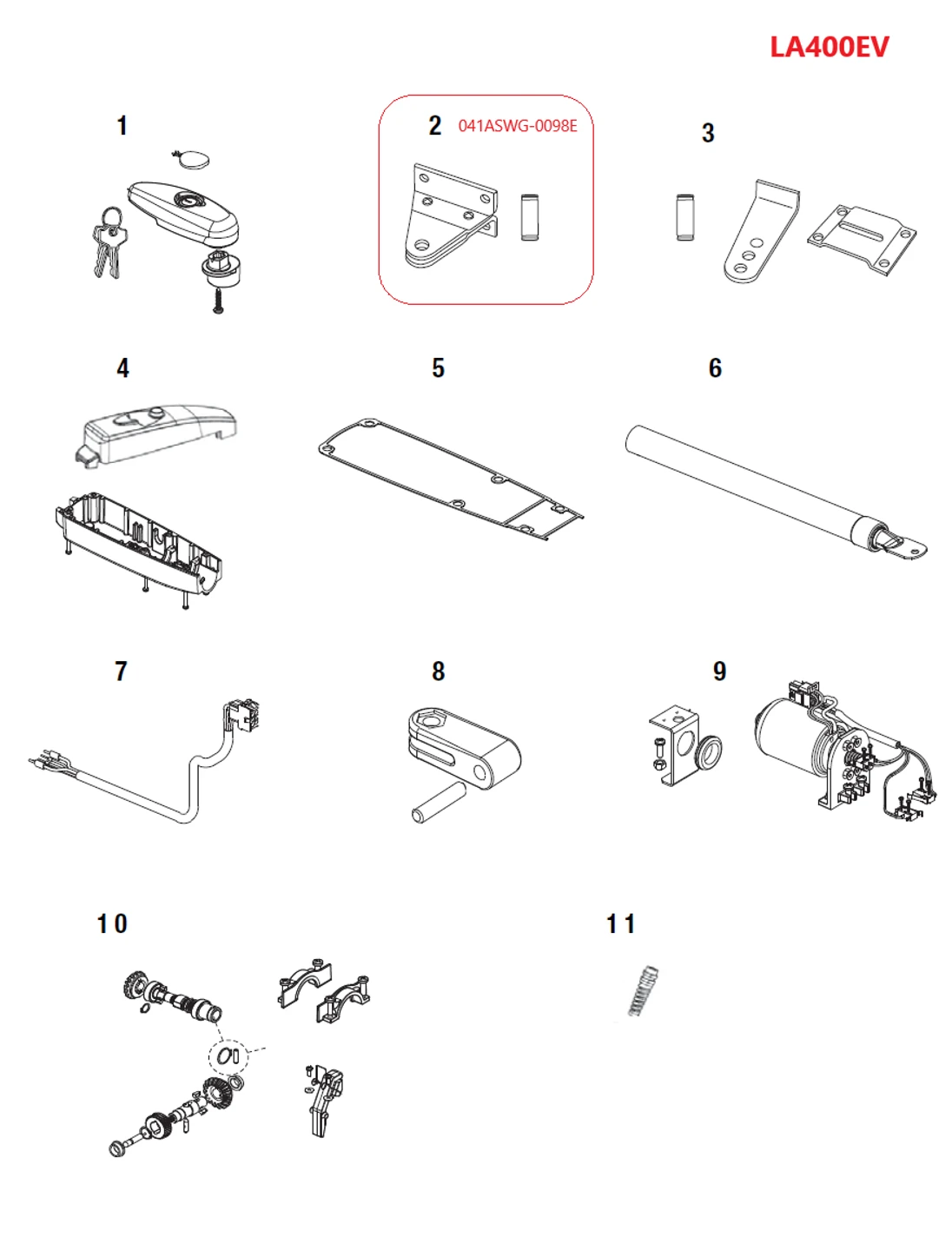 LA400EV

1

2 041ASWG-0098E

3

4

5

6

7

8

9

10

11