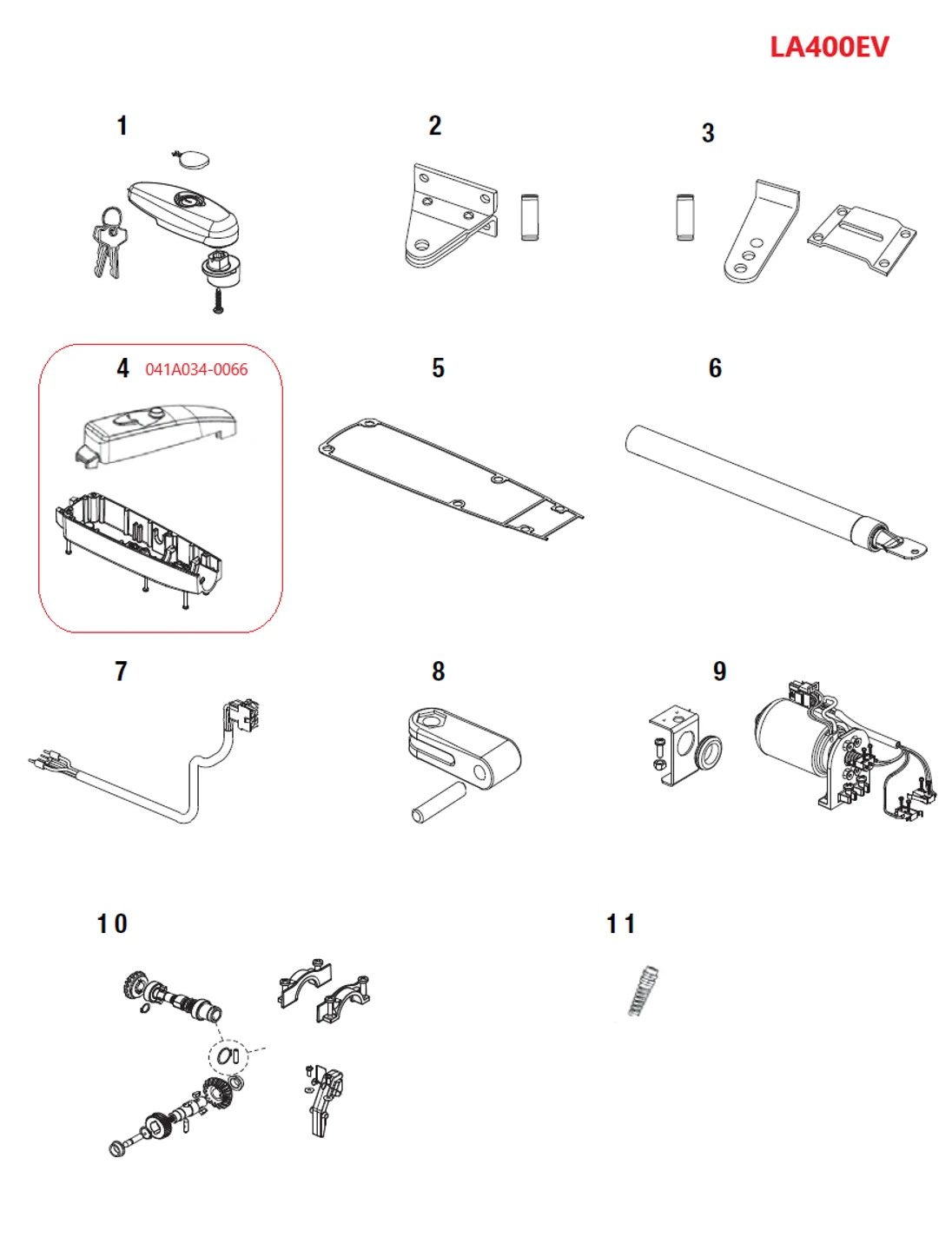 LA400EV

1

2

3

4 041A034-0066

5

6

7

8

9

10

11