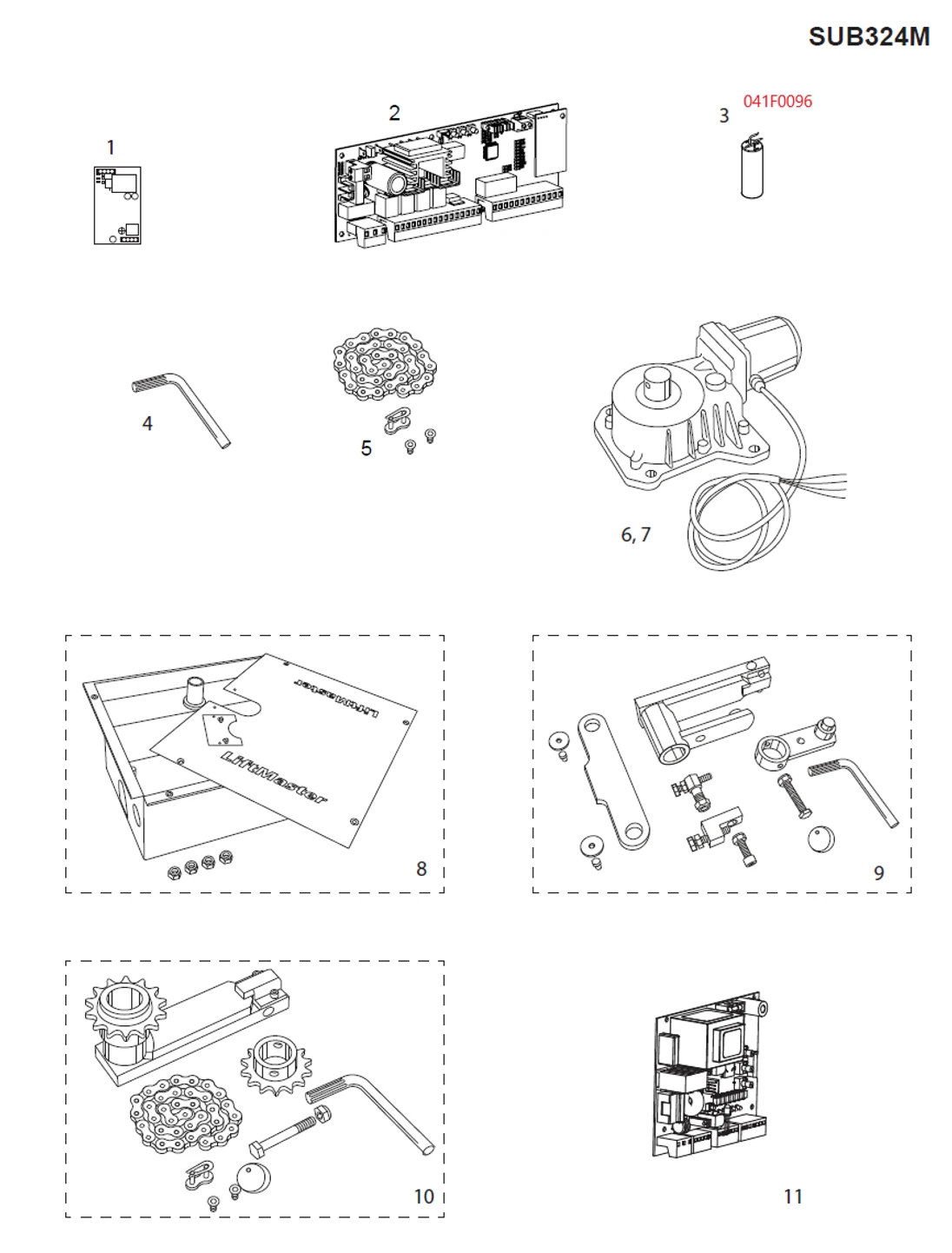 SUB324M

1

2

3 041F0096

4

5

6, 7

LiftMaster

LiftMaster

8

9

10

11