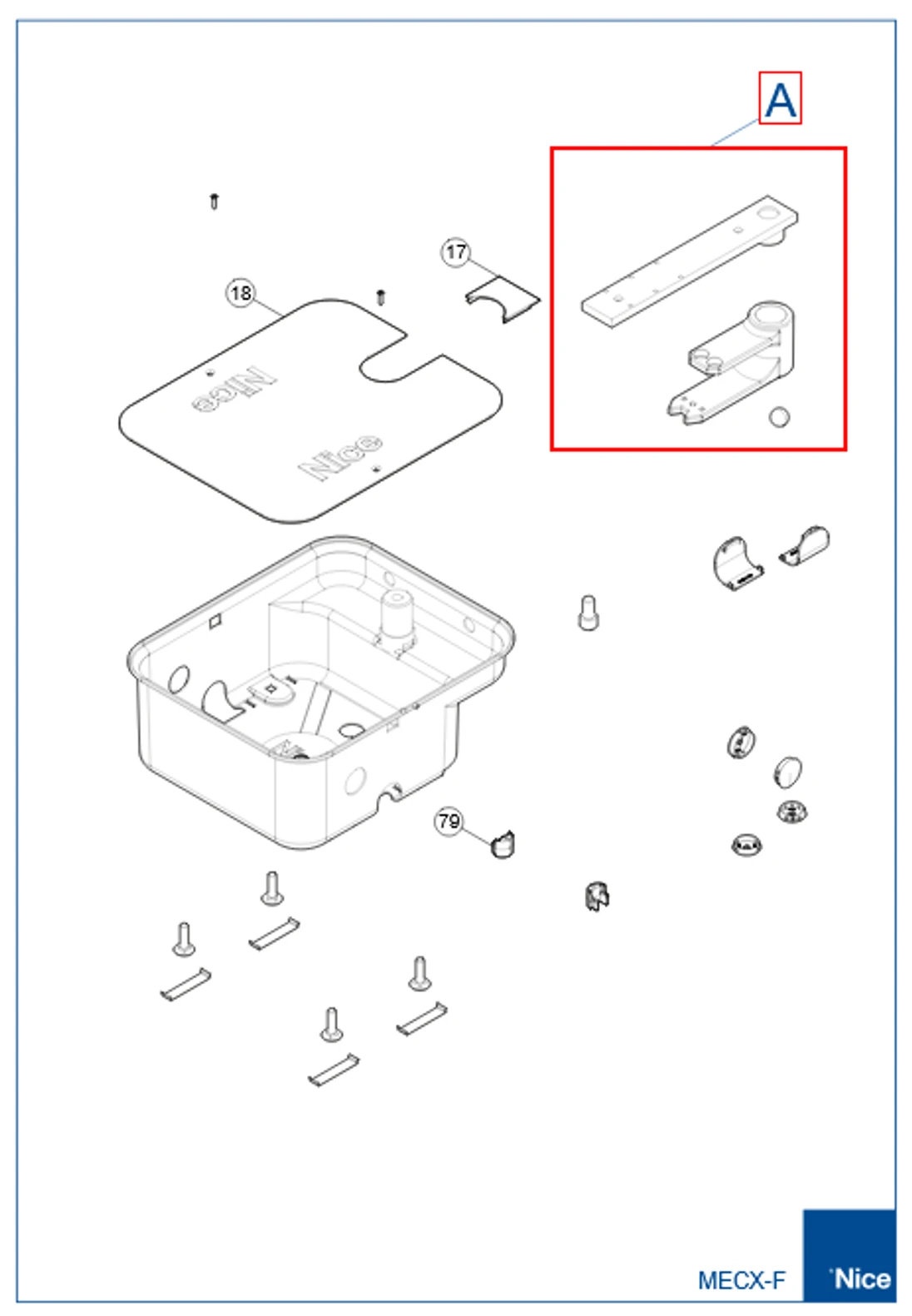 A

17

18

Nice

Nice

79

MECX-F

Nice